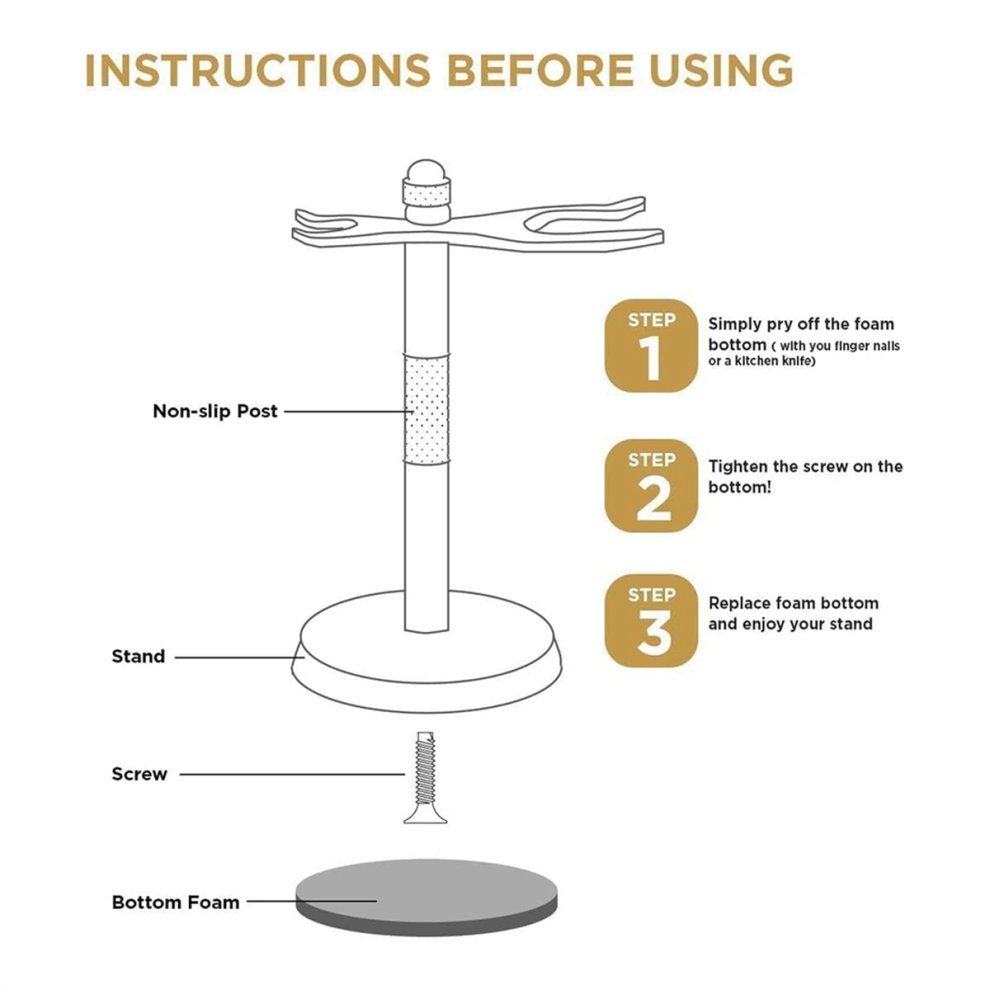 INSTRUCTIONS BEFORE USING

Non-slip Post

Stand

Screw

Bottom Foam

STEP 1

Simply pry off the foam bottom ( with you finger nails or a kitchen knife)

STEP 2

Tighten the screw on the bottom!

STEP 3

Replace foam bottom and enjoy your stand