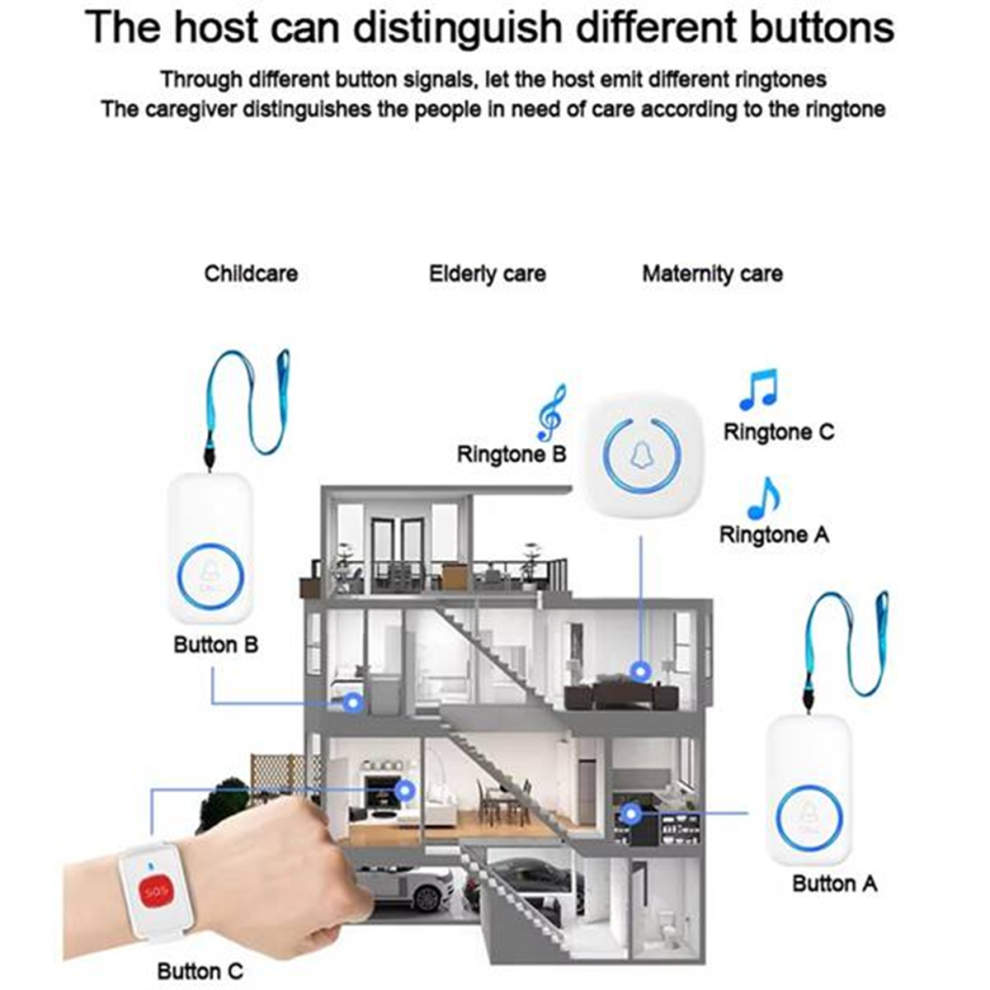 The host can distinguish different buttons

Through different button signals, let the host emit different ringtones
The caregiver distinguishes the people in need of care according to the ringtone

Childcare
Elderly care
Maternity care

Ringtone B
Ringtone C
Ringtone A

Button B

Button A

SOS

Button C