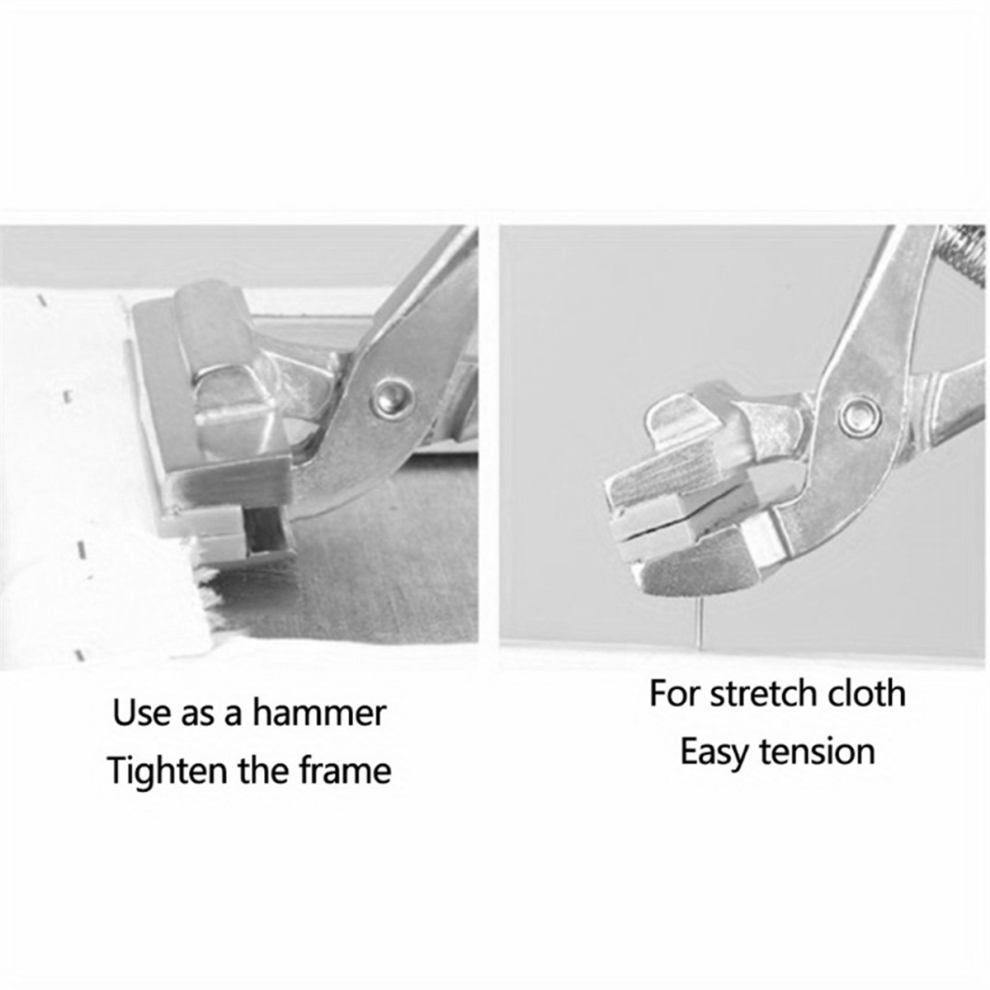 Use as a hammer
Tighten the frame

For stretch cloth
Easy tension