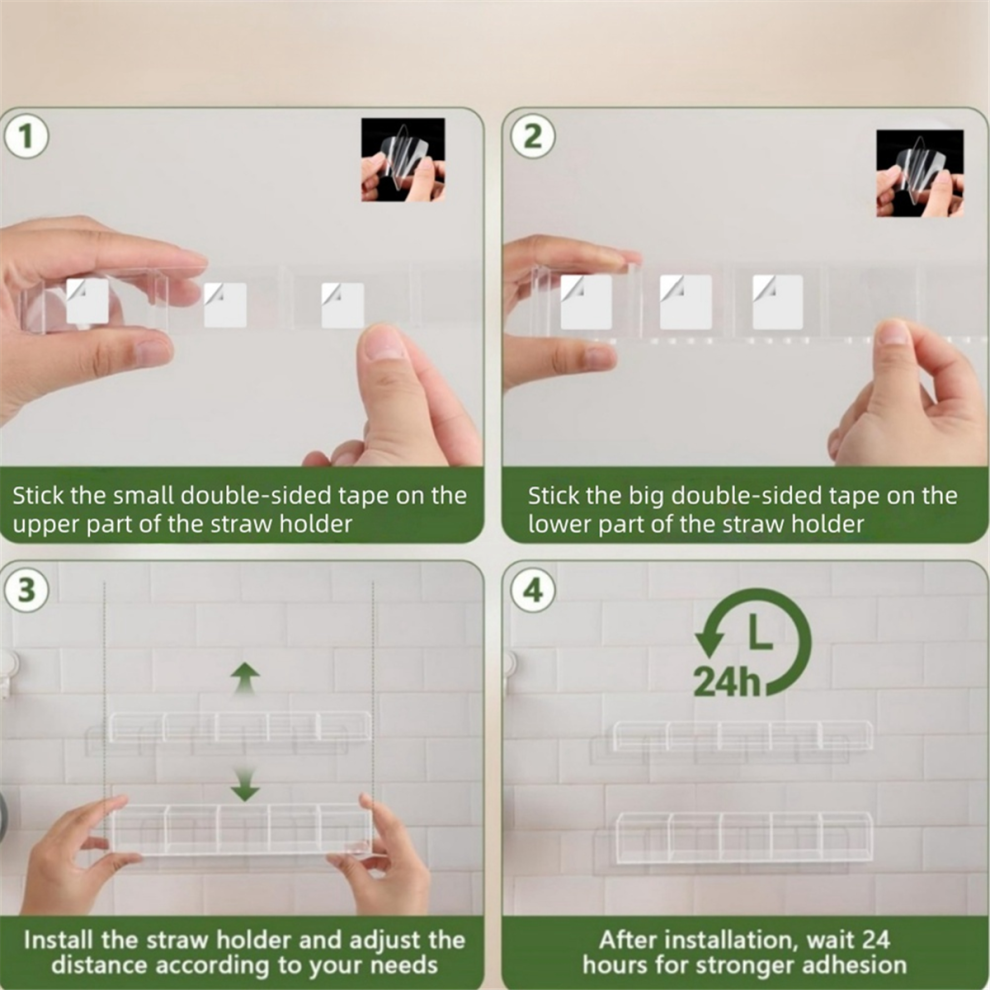 1

Stick the small double-sided tape on the upper part of the straw holder

2

Stick the big double-sided tape on the lower part of the straw holder

3

Install the straw holder and adjust the distance according to your needs

4

24h

After installation, wait 24 hours for stronger adhesion