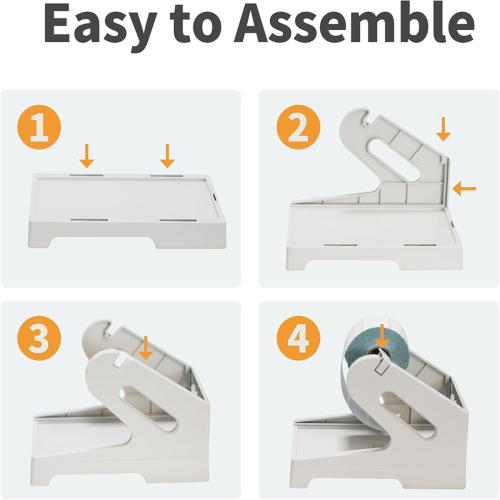 Easy to Assemble

1

2

3

4