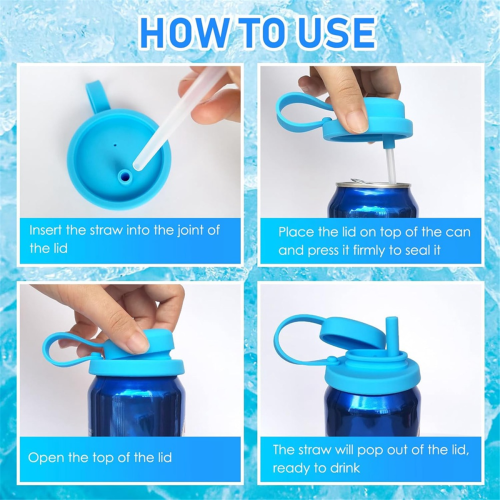 HOW TO USE

Insert the straw into the joint of the lid

Place the lid on top of the can and press it firmly to seal it

Open the top of the lid

The straw will pop out of the lid, ready to drink