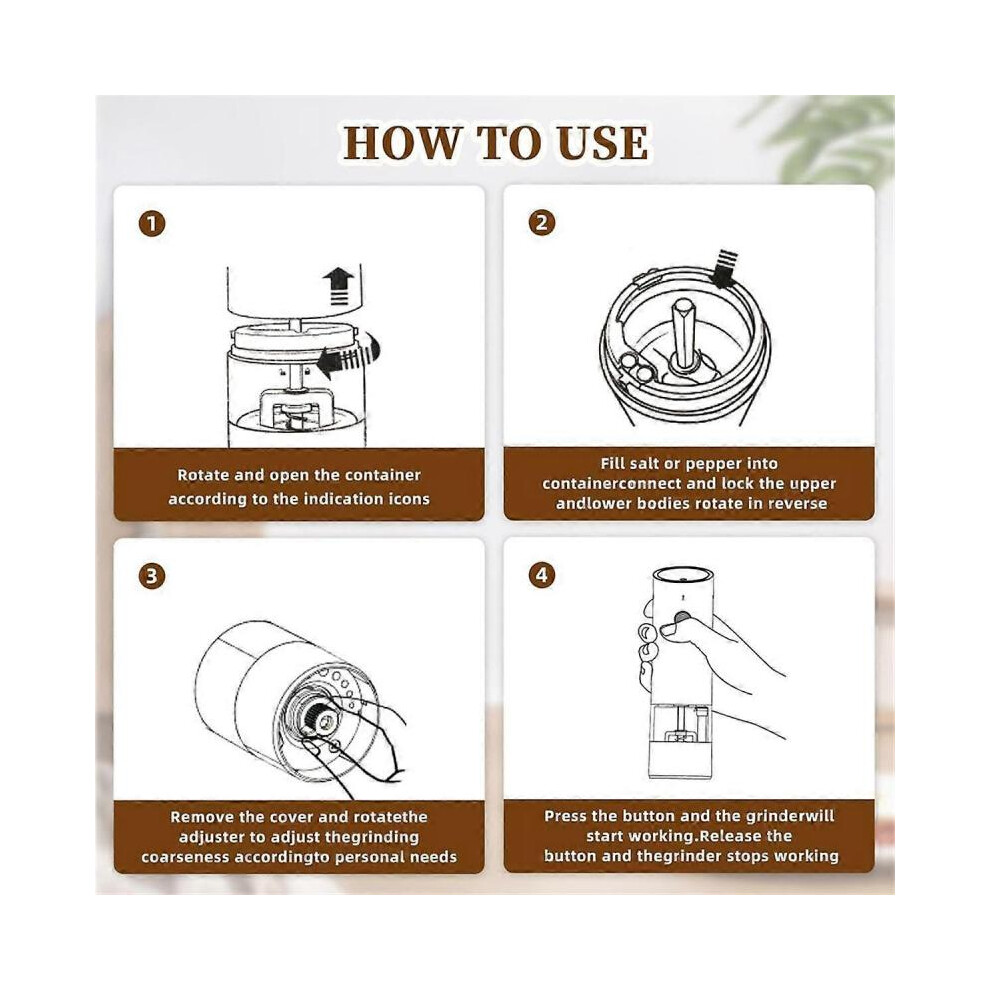 HOW TO USE

1

Rotate and open the container according to the indication icons

2

Fill salt or pepper into containerconnect and lock the upper andlower bodies rotate in reverse

3

Remove the cover and rotatethe adjuster to adjust thegrinding coarseness accordingto personal needs

4

Press the button and the grinderwill start working.Release the button and thegrinder stops working