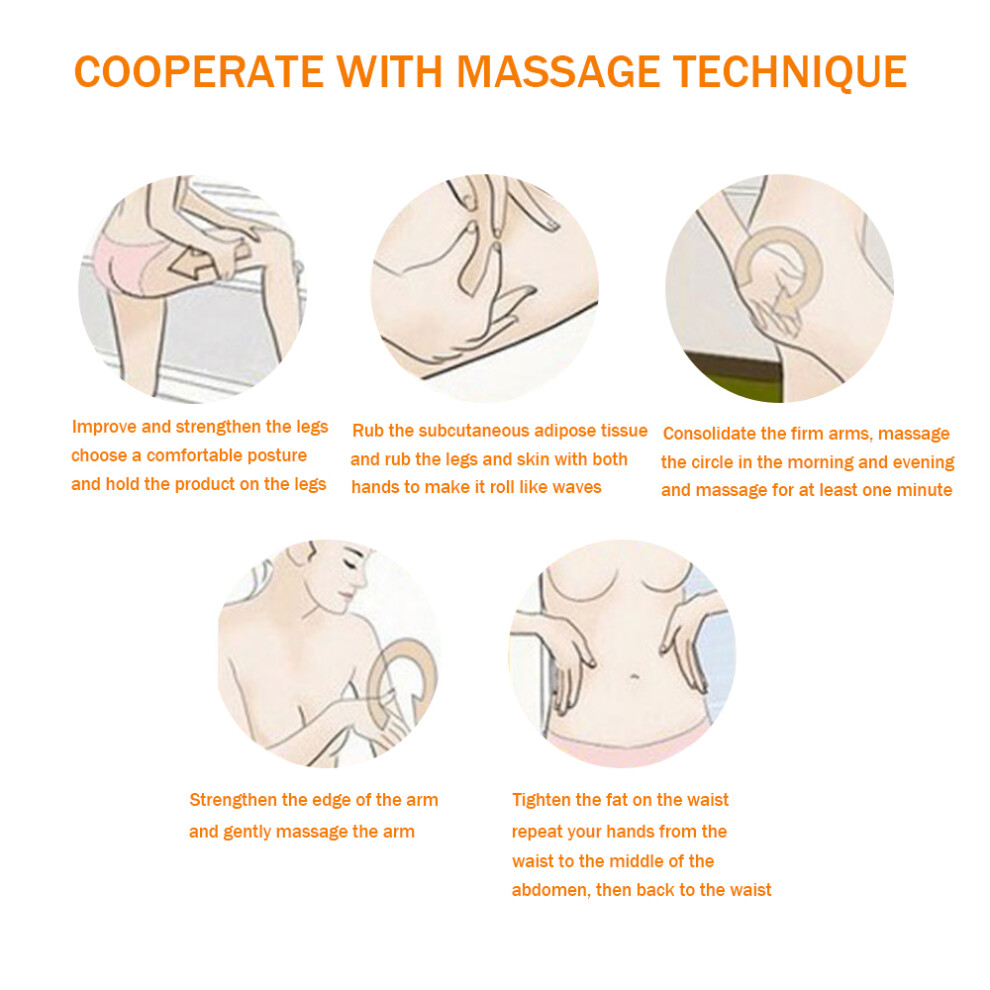 COOPERATE WITH MASSAGE TECHNIQUE

Improve and strengthen the legs choose a comfortable posture and hold the product on the legs

Rub the subcutaneous adipose tissue and rub the legs and skin with both hands to make it roll like waves

Consolidate the firm arms, massage the circle in the morning and evening and massage for at least one minute

Strengthen the edge of the arm and gently massage the arm

Tighten the fat on the waist repeat your hands from the waist to the middle of the abdomen, then back to the waist