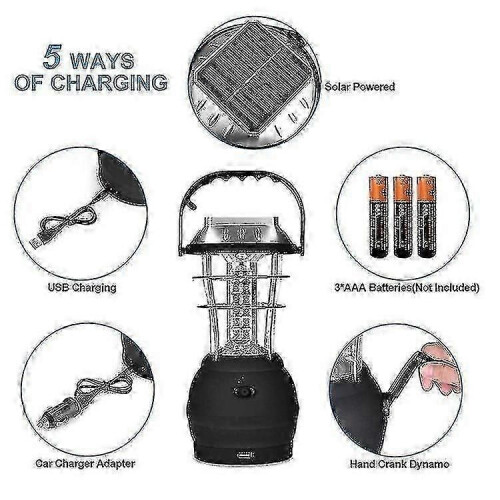 5 WAYS OF CHARGING

Solar Powered

USB Charging

3*AAA Batteries(Not Included)

Car Charger Adapter

Hand Crank Dynamo