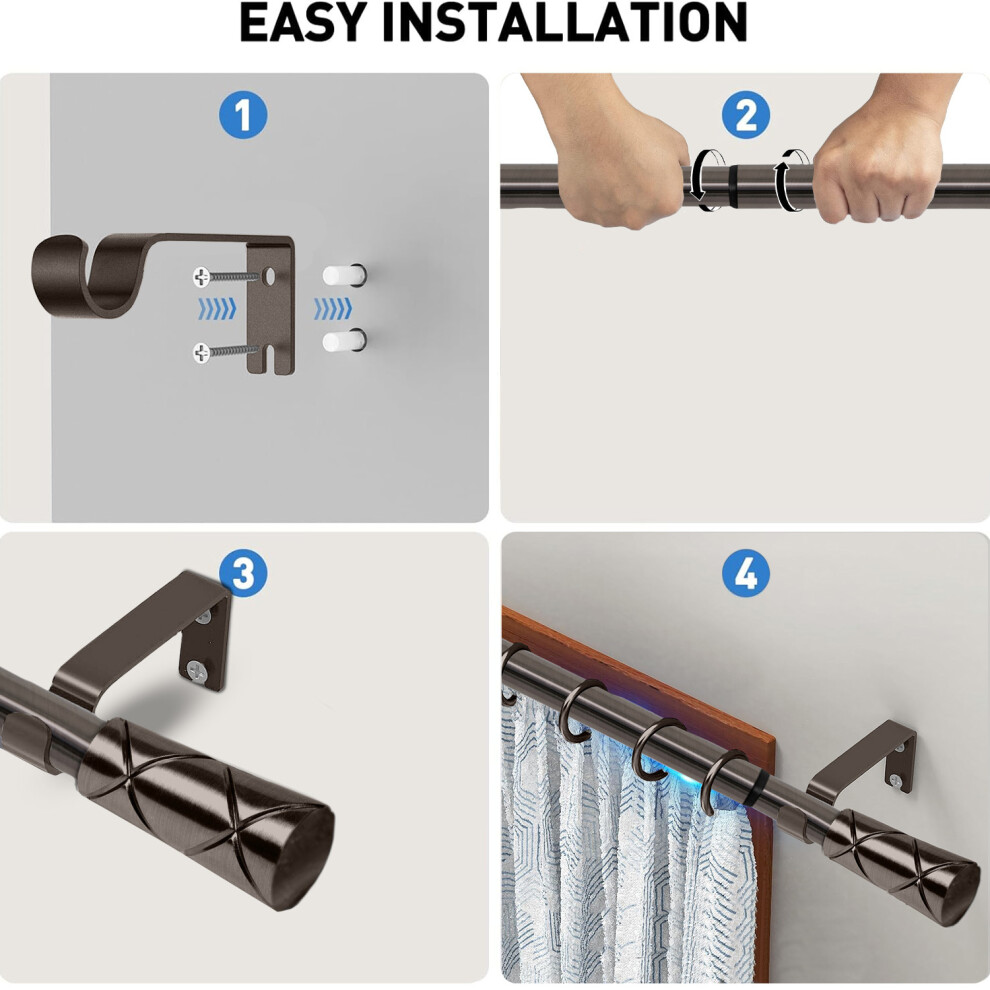 EASY INSTALLATION

1

2

3

4