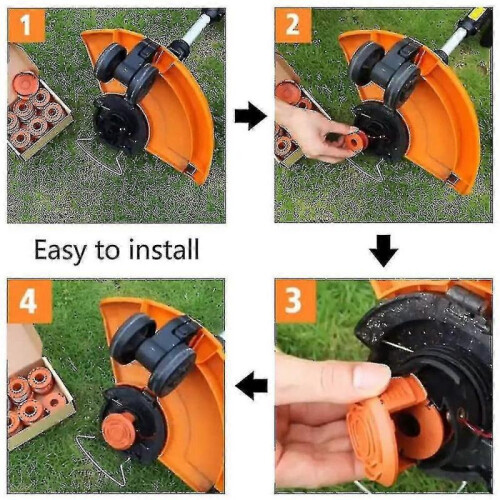 1

2

Easy to install

4

3