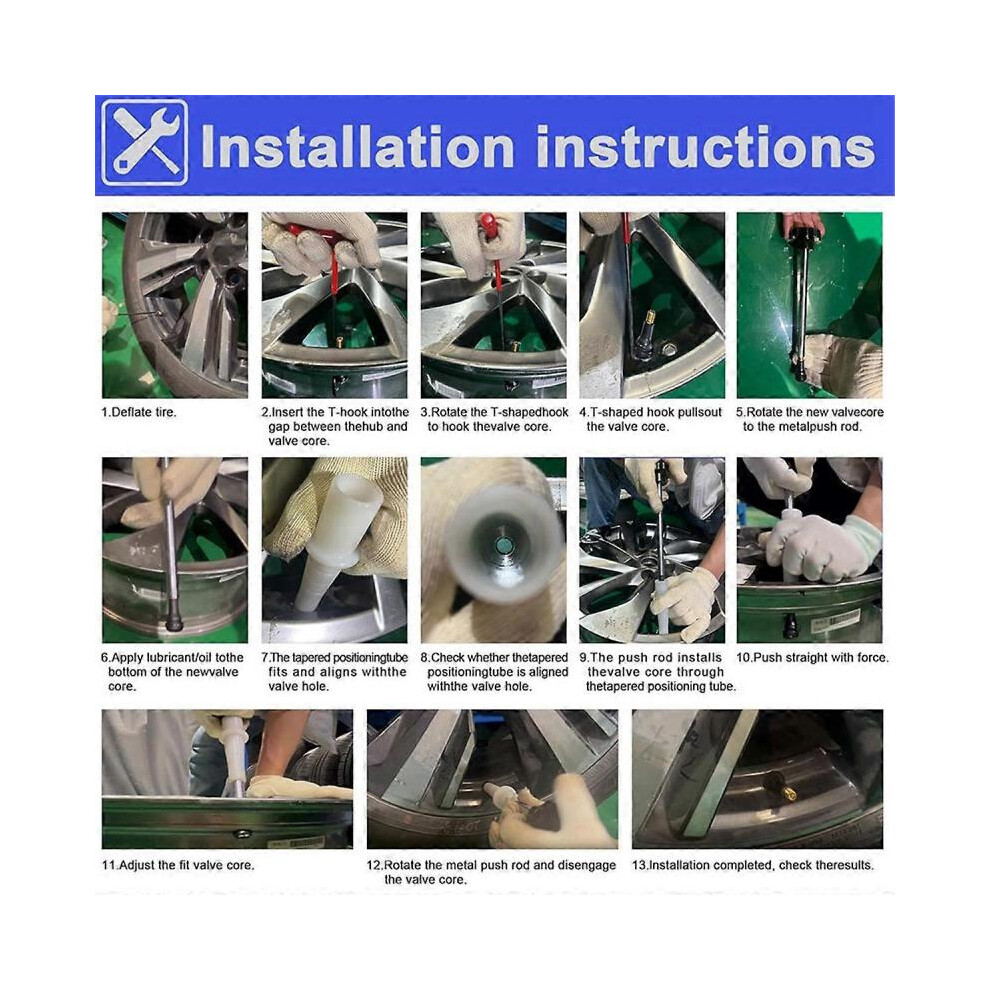 Installation instructions

1.Deflate tire.

2.Insert the T-hook intothe gap between thehub and valve core.

3.Rotate the T-shapedhook to hook thevalve core.

4.T-shaped hook pullsout the valve core.

5.Rotate the new valvecore to the metalpush rod.

6.Apply lubricant/oil tothe bottom of the newvalve core.

7.The tapered positioningtube fits and aligns withthe valve hole.

8.Check whether thetapered positioningtube is aligned withthe valve hole.

9.The push rod installs thevalve core through thetapered positioning tube.

10.Push straight with force.

11.Adjust the fit valve core.

12.Rotate the metal push rod and disengage the valve core.

13.Installation completed, check theresults.