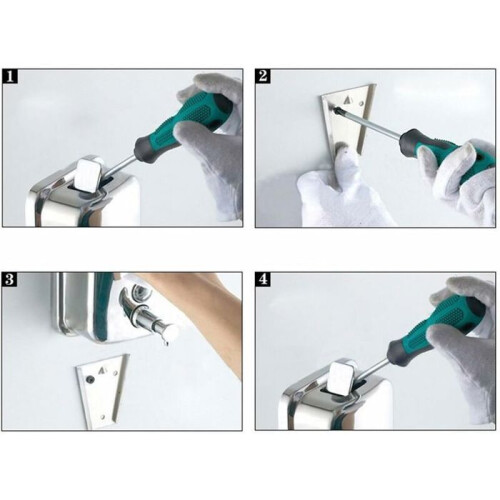 1

2

3

4