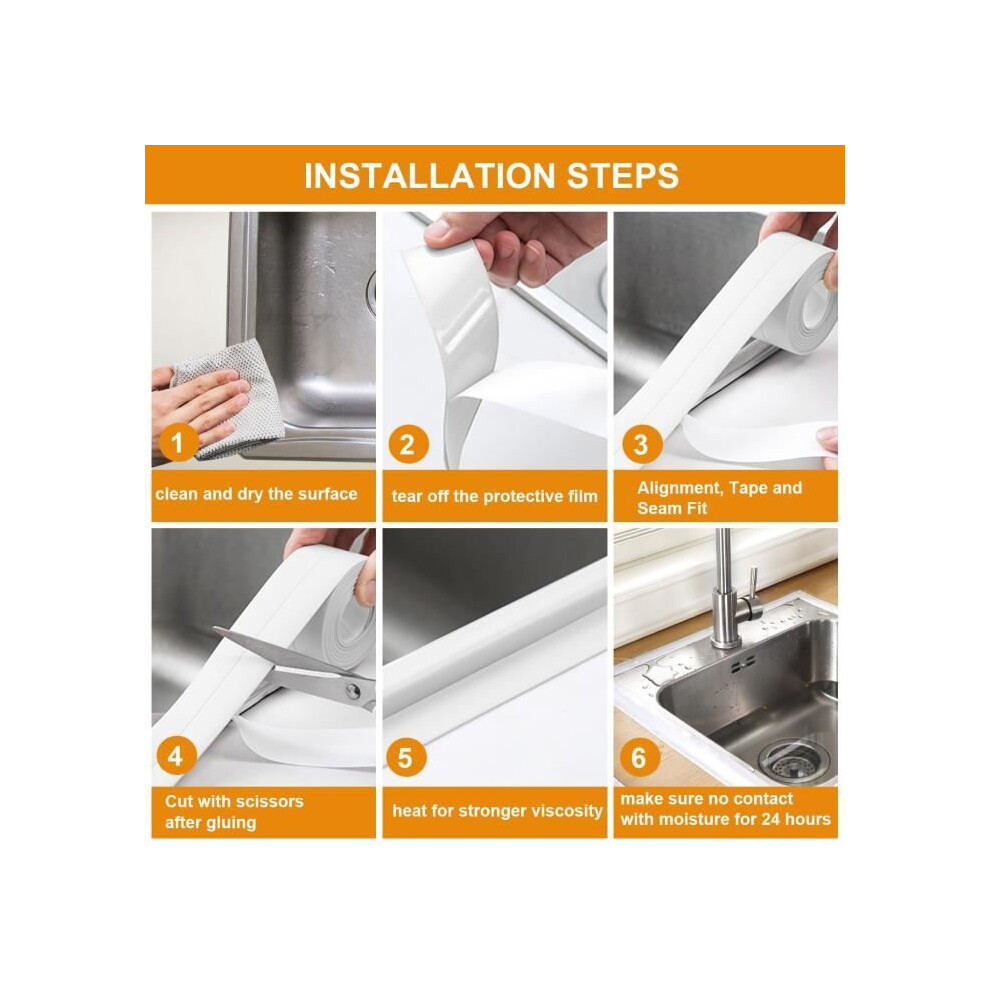 INSTALLATION STEPS

1
clean and dry the surface

2
tear off the protective film

3
Alignment, Tape and Seam Fit

4
Cut with scissors after gluing

5
heat for stronger viscosity

6
make sure no contact with moisture for 24 hours