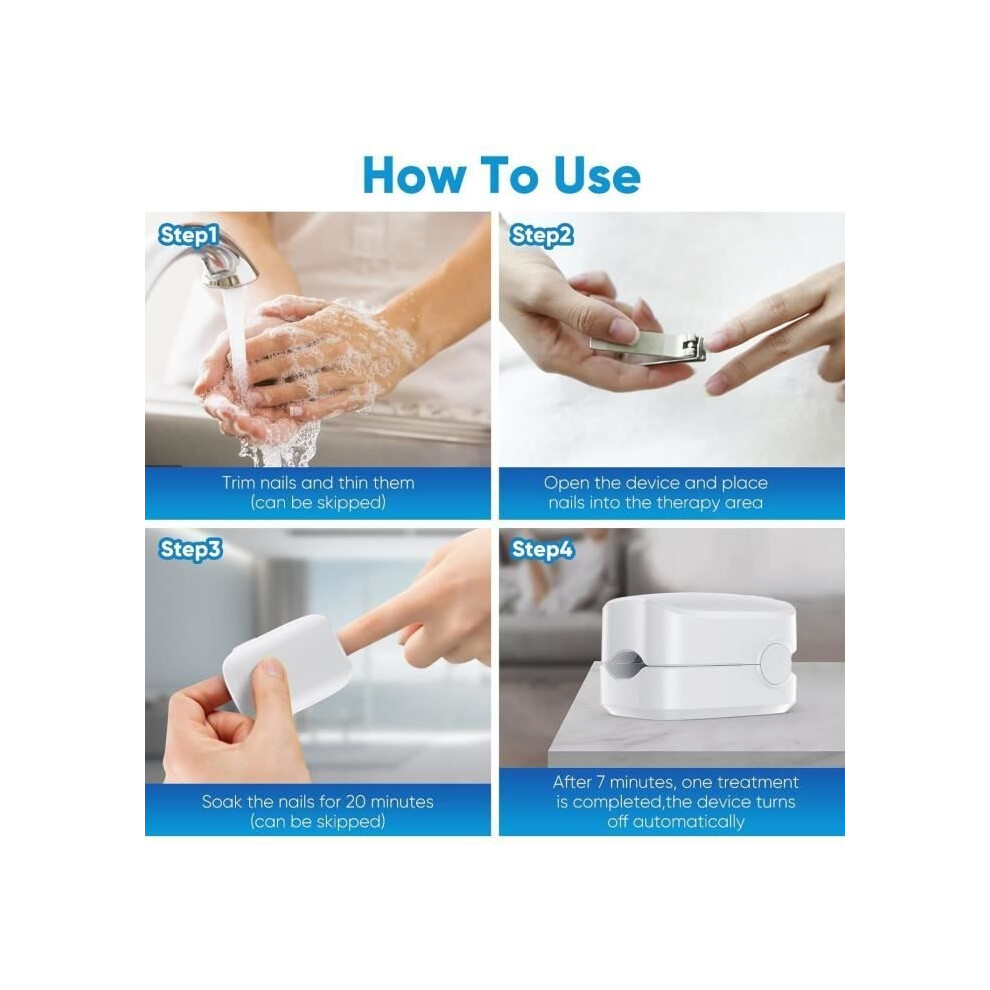 How To Use

Step1

Trim nails and thin them (can be skipped)

Step2

Open the device and place nails into the therapy area

Step3

Soak the nails for 20 minutes (can be skipped)

Step4

After 7 minutes, one treatment is completed,the device turns off automatically