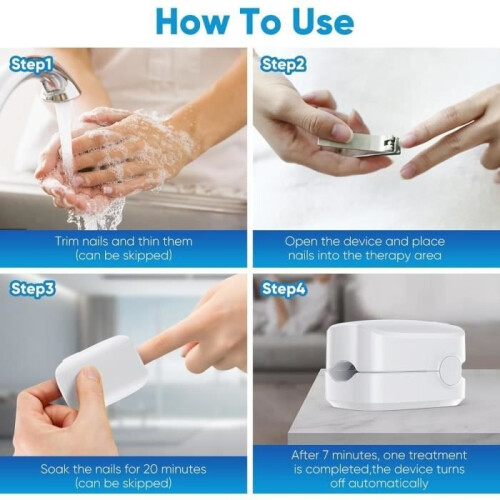 How To Use

Step1

Trim nails and thin them
(can be skipped)

Step2

Open the device and place nails into the therapy area

Step3

Soak the nails for 20 minutes
(can be skipped)

Step4

After 7 minutes, one treatment is completed,the device turns off automatically