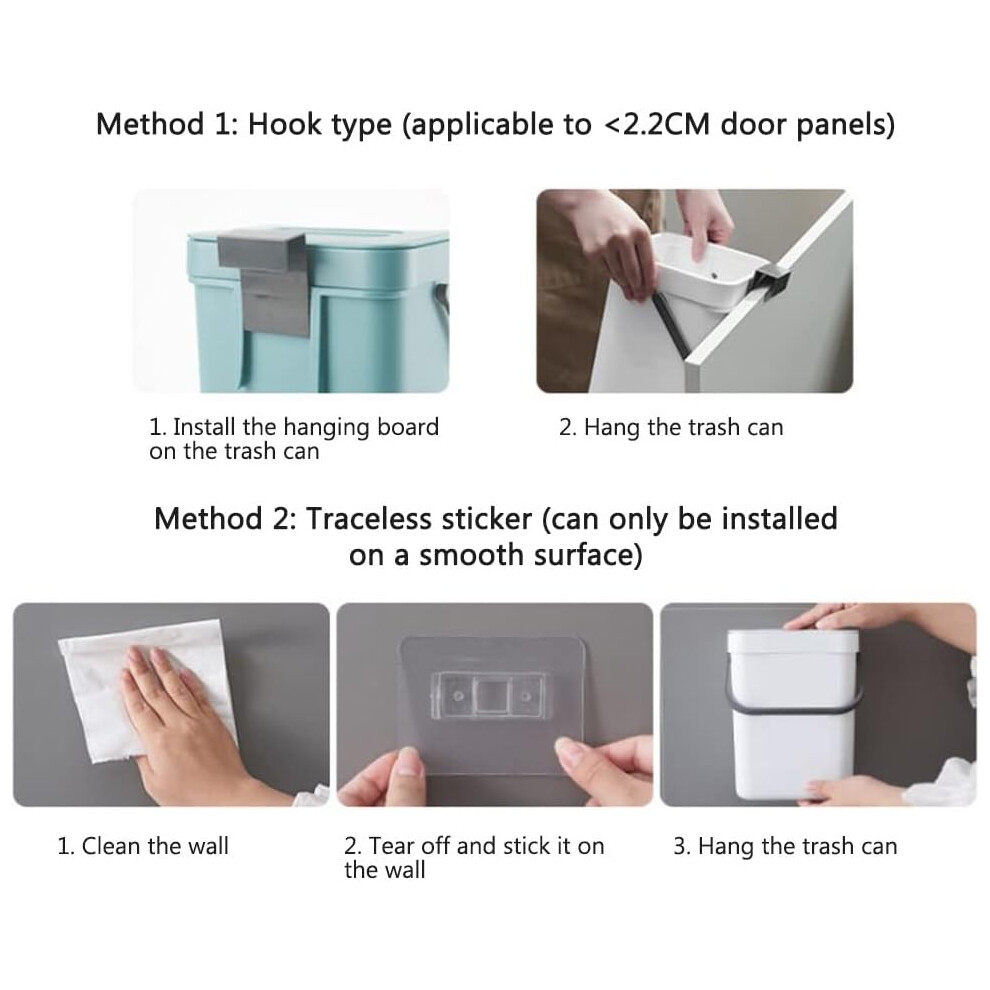 Method 1: Hook type (applicable to <2.2CM door panels)

1. Install the hanging board on the trash can

2. Hang the trash can

Method 2: Traceless sticker (can only be installed on a smooth surface)

1. Clean the wall

2. Tear off and stick it on the wall

3. Hang the trash can