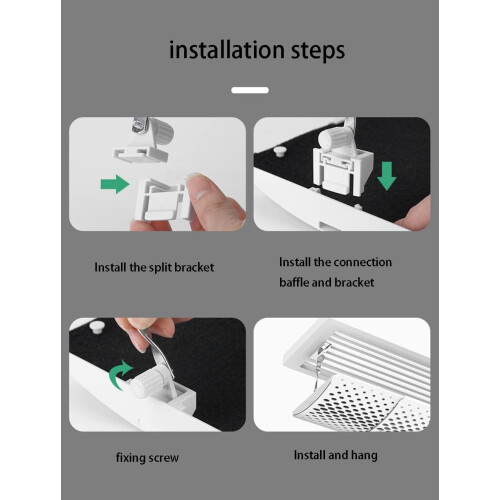 installation steps

Install the split bracket

Install the connection baffle and bracket

fixing screw

Install and hang