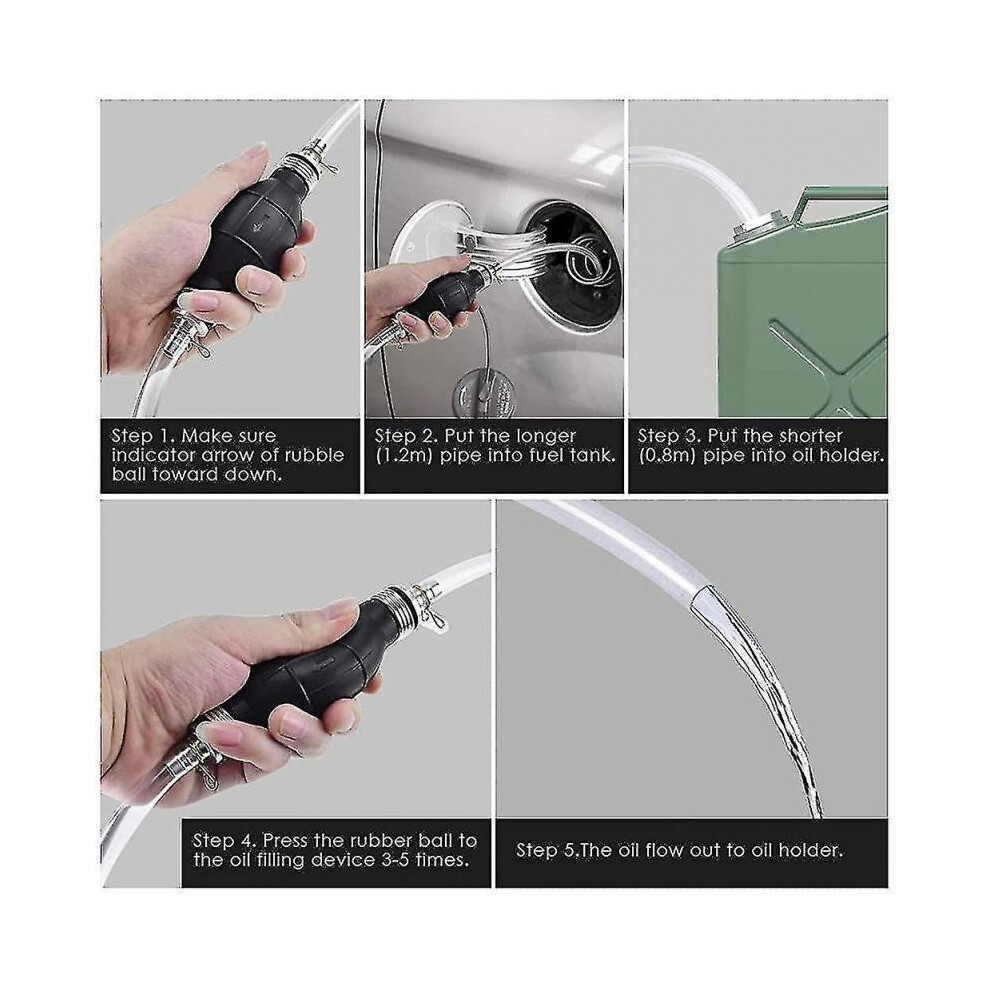 Step 1. Make sure indicator arrow of rubble ball toward down.

Step 2. Put the longer (1.2m) pipe into fuel tank.

Step 3. Put the shorter (0.8m) pipe into oil holder.

Step 4. Press the rubber ball to the oil filling device 3-5 times.

Step 5.The oil flow out to oil holder.