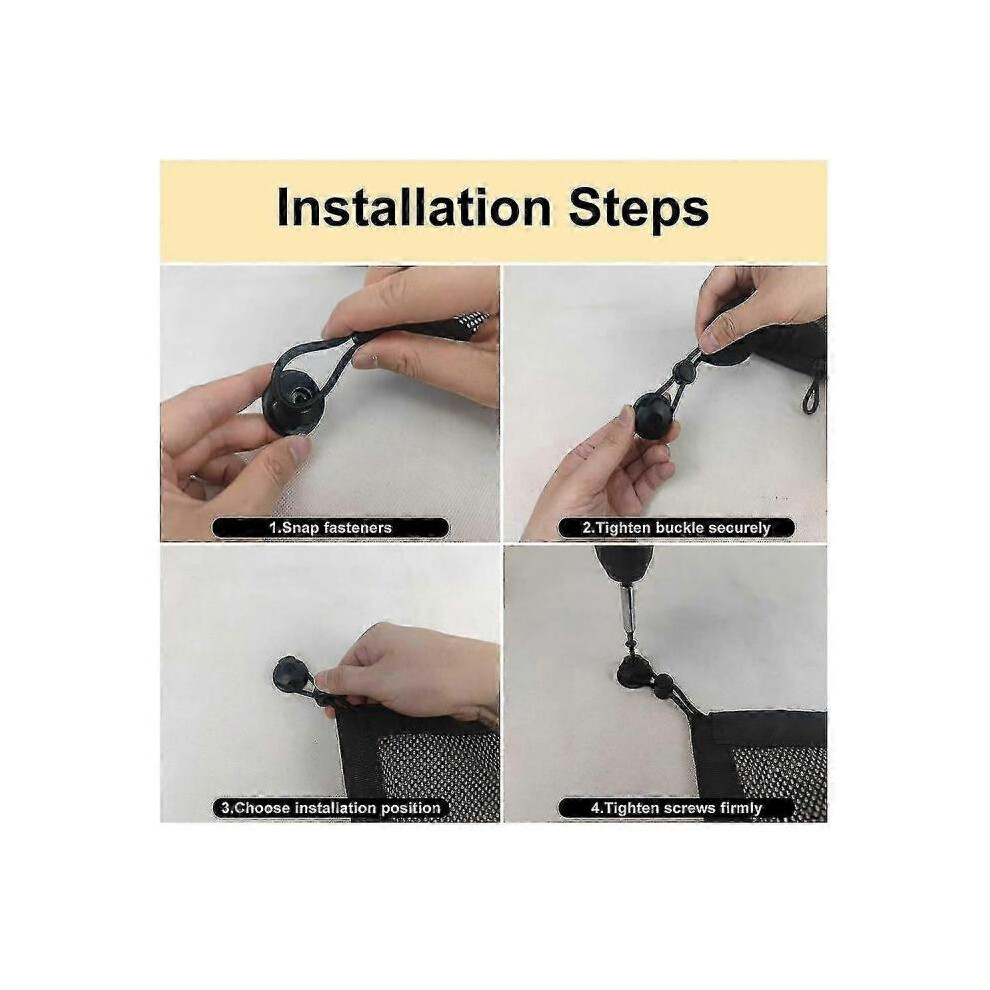 Installation Steps

1.Snap fasteners

2.Tighten buckle securely

3.Choose installation position

4.Tighten screws firmly