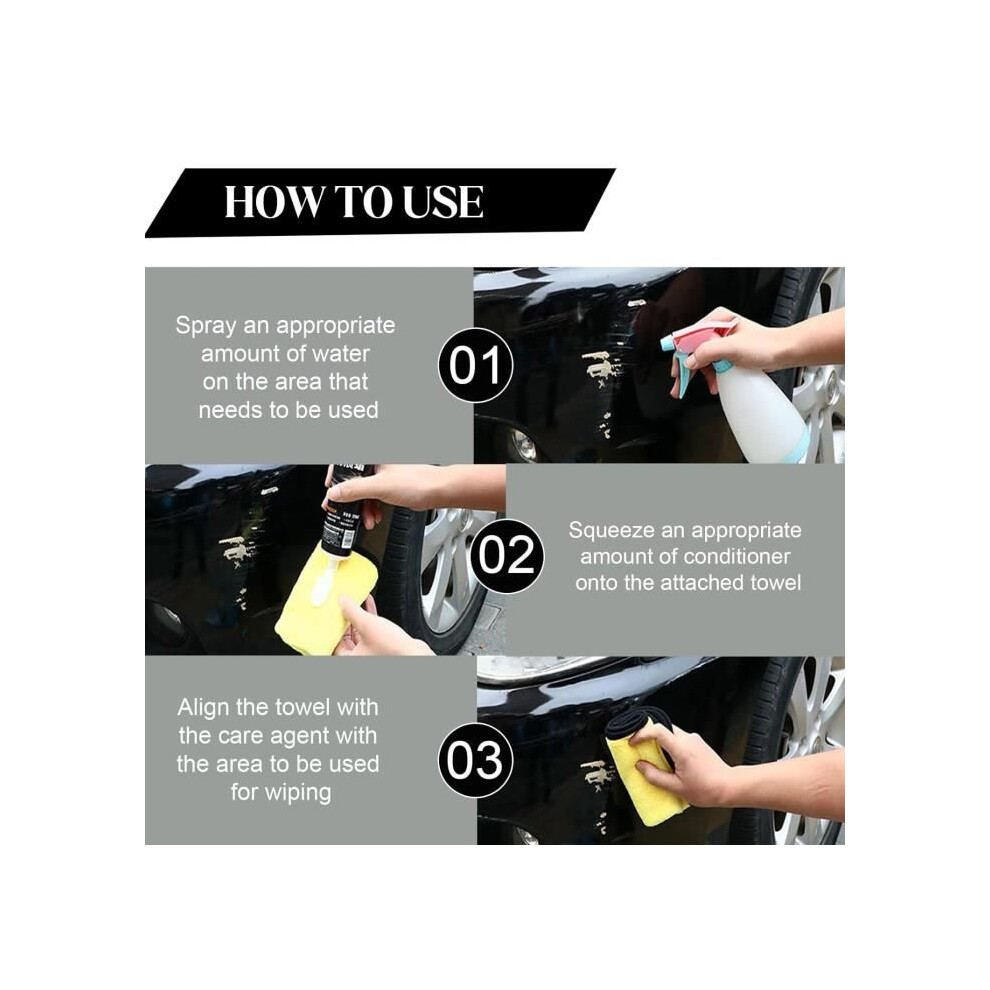 HOW TO USE

Spray an appropriate amount of water on the area that needs to be used

01

02

Squeeze an appropriate amount of conditioner onto the attached towel

Align the towel with the care agent with the area to be used for wiping

03