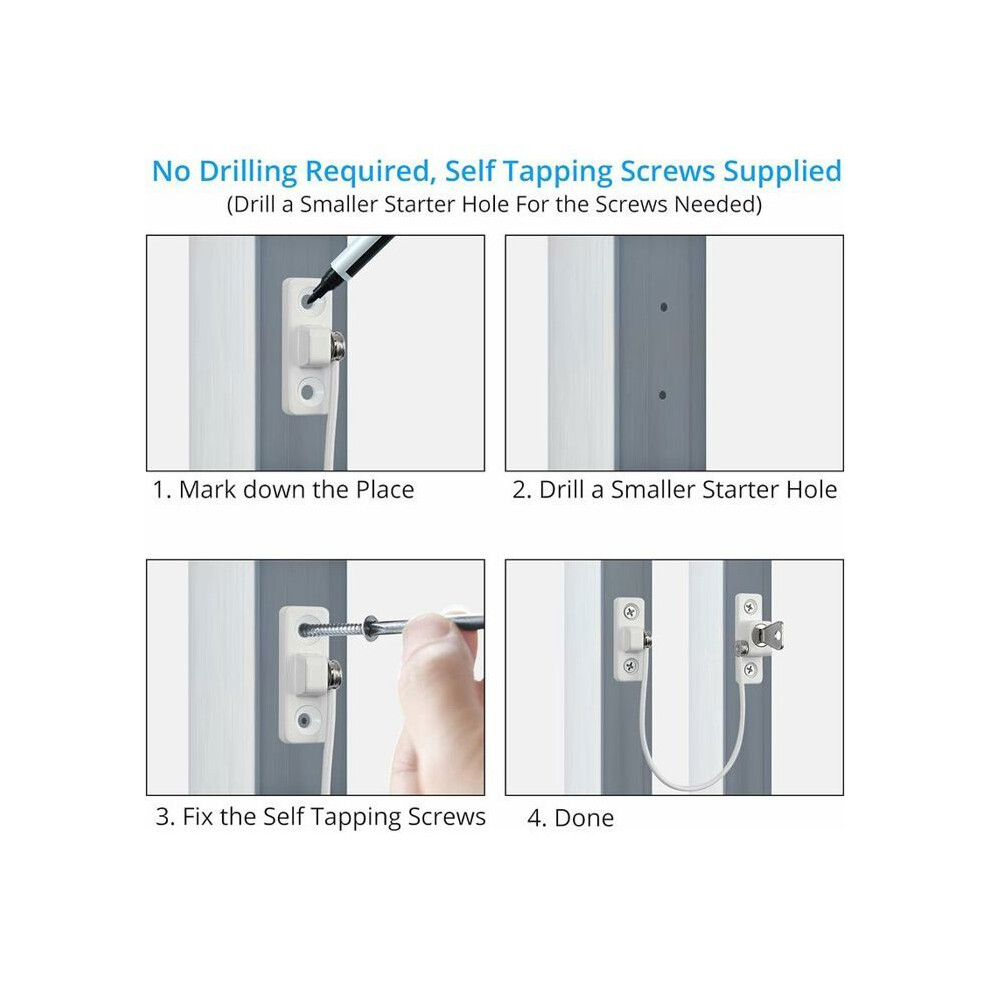 No Drilling Required, Self Tapping Screws Supplied
(Drill a Smaller Starter Hole For the Screws Needed)

1. Mark down the Place

2. Drill a Smaller Starter Hole

3. Fix the Self Tapping Screws

4. Done