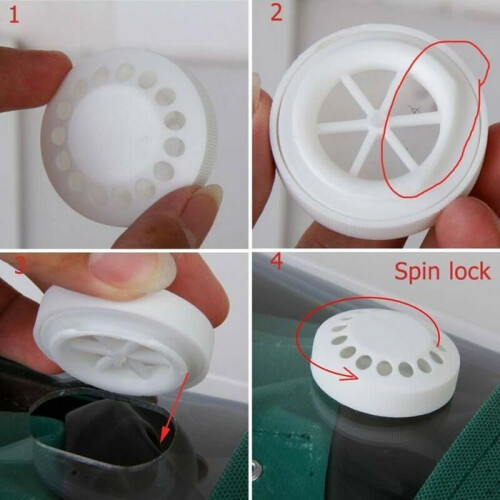 1

2

3

4

Spin lock