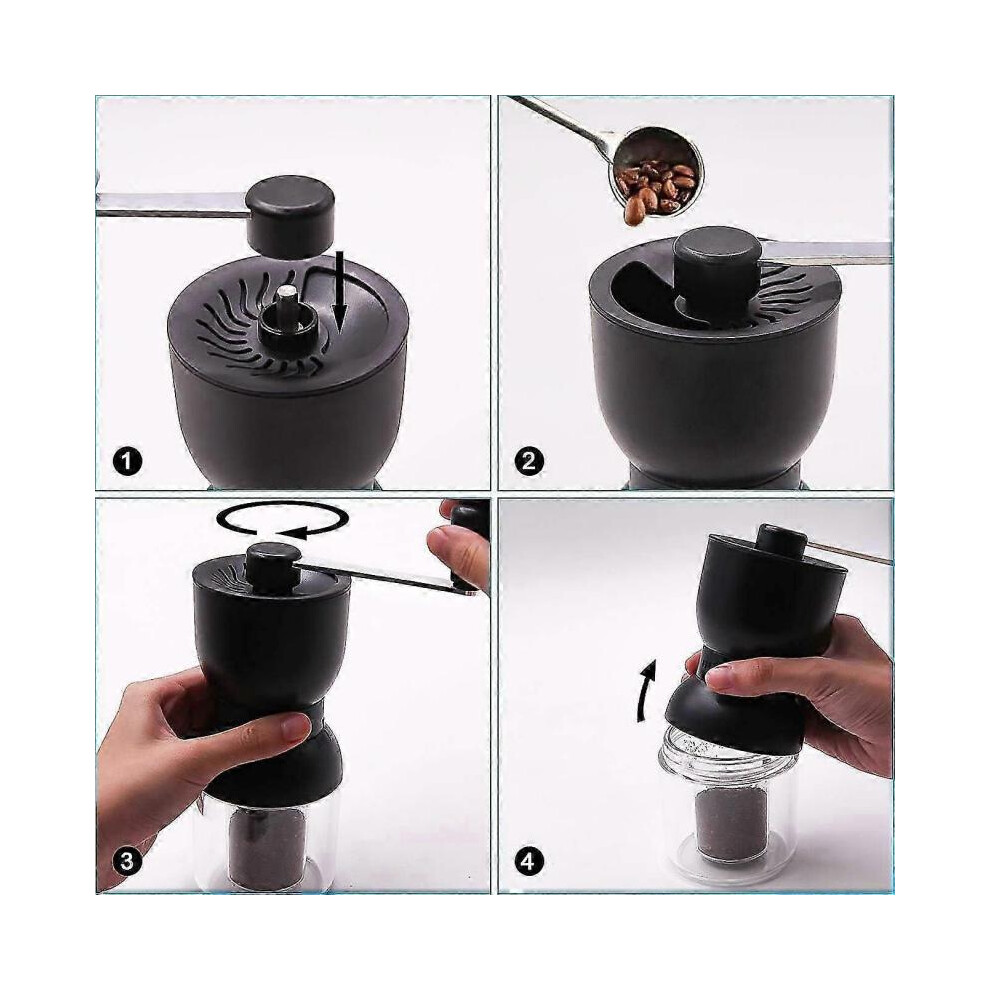 1

2

3

4