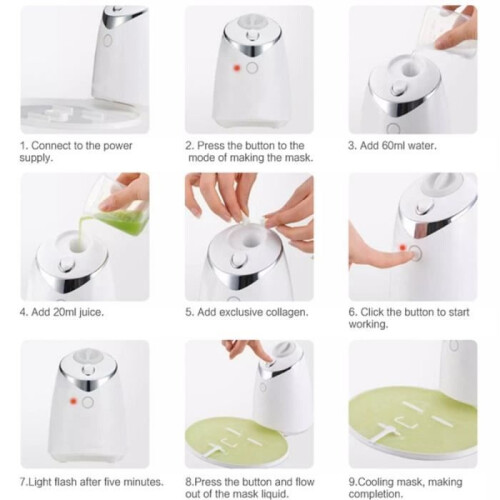 1. Connect to the power supply.

2. Press the button to the mode of making the mask.

3. Add 60ml water.

4. Add 20ml juice.

5. Add exclusive collagen.

6. Click the button to start working.

7.Light flash after five minutes.

8.Press the button and flow out of the mask liquid.

9.Cooling mask, making completion.