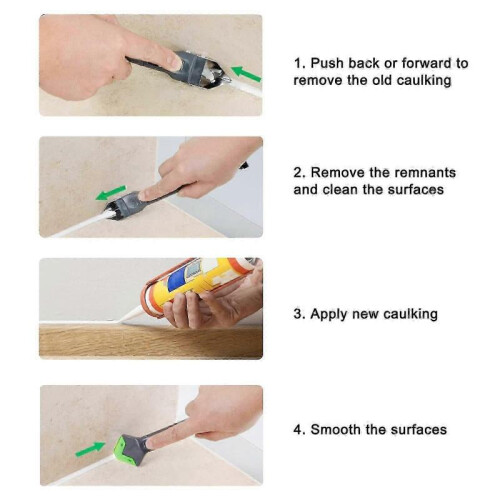 1. Push back or forward to remove the old caulking

2. Remove the remnants and clean the surfaces

3. Apply new caulking

4. Smooth the surfaces