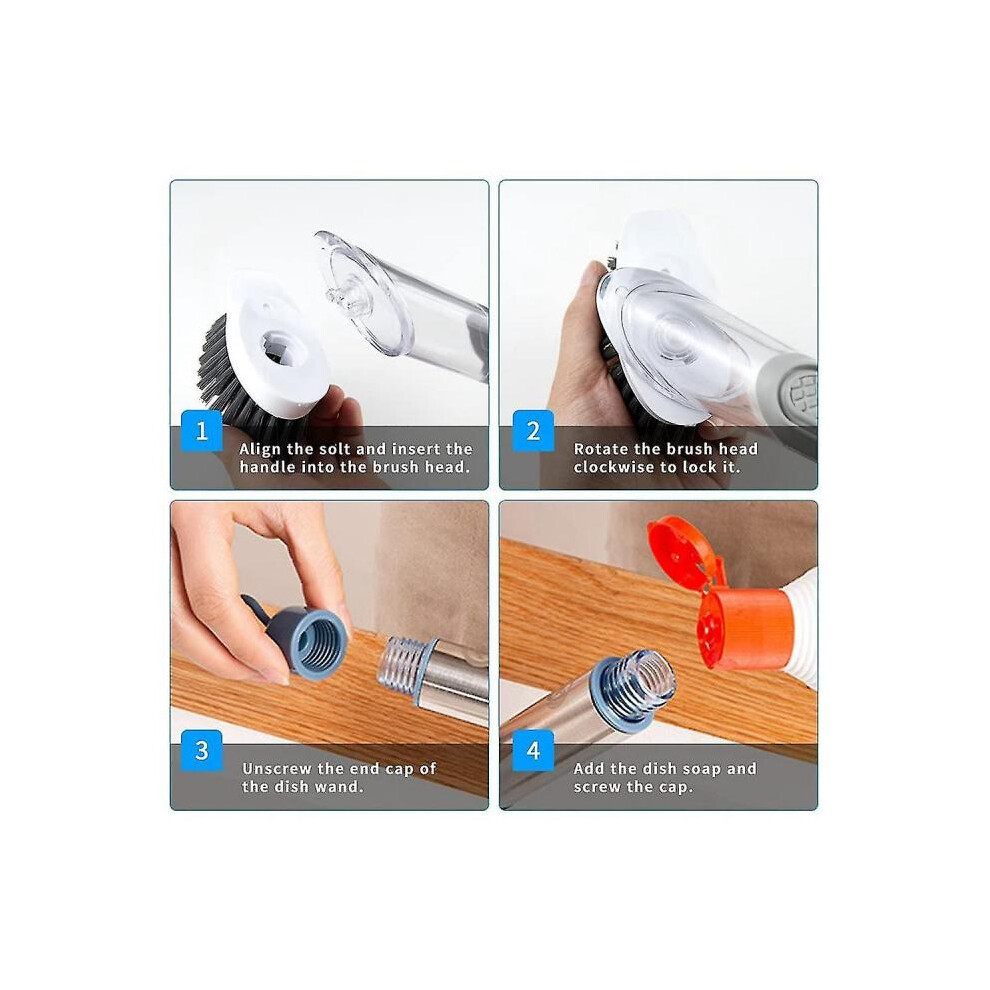 1

Align the solt and insert the handle into the brush head.

2

Rotate the brush head clockwise to lock it.

3

Unscrew the end cap of the dish wand.

4

Add the dish soap and screw the cap.