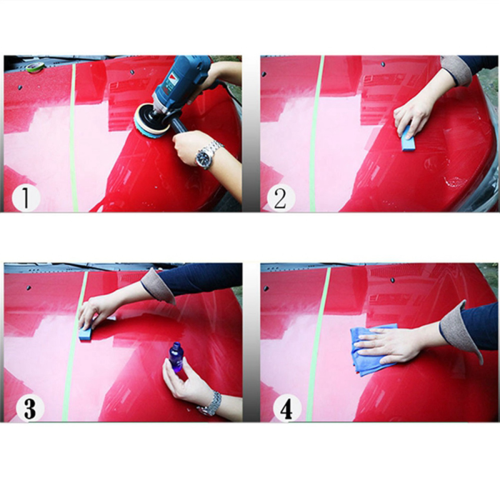 1

2

3

4