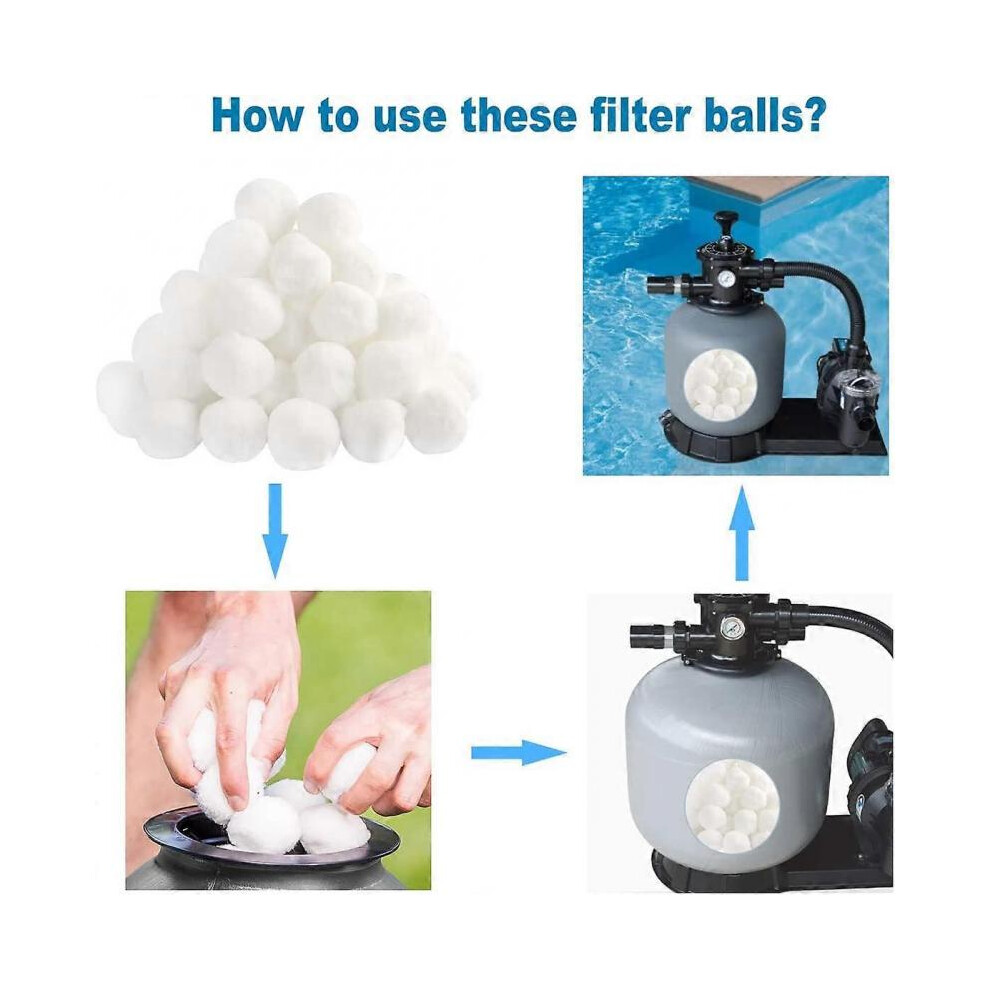 How to use these filter balls?