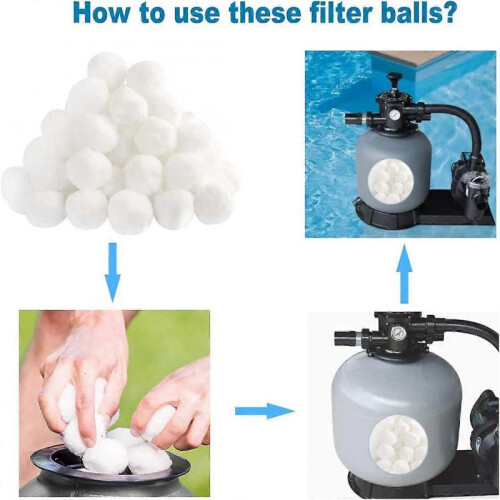 How to use these filter balls?