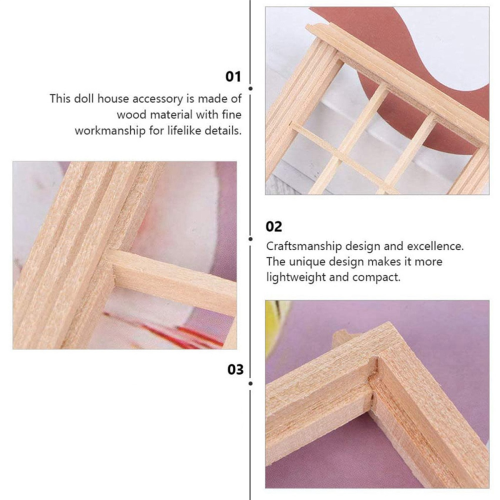 01

This doll house accessory is made of wood material with fine workmanship for lifelike details.

02

Craftsmanship design and excellence. The unique design makes it more lightweight and compact.

03