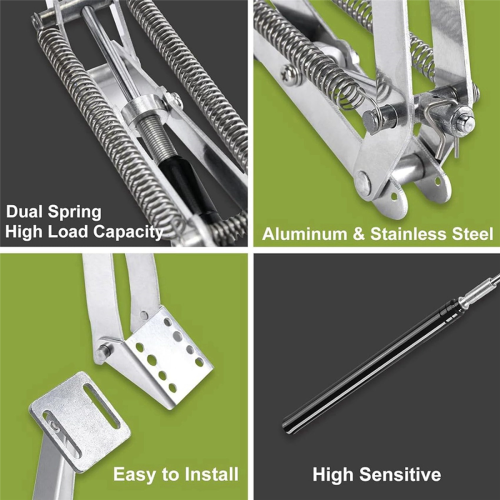 Dual Spring
High Load Capacity

Aluminum & Stainless Steel

Easy to Install

High Sensitive