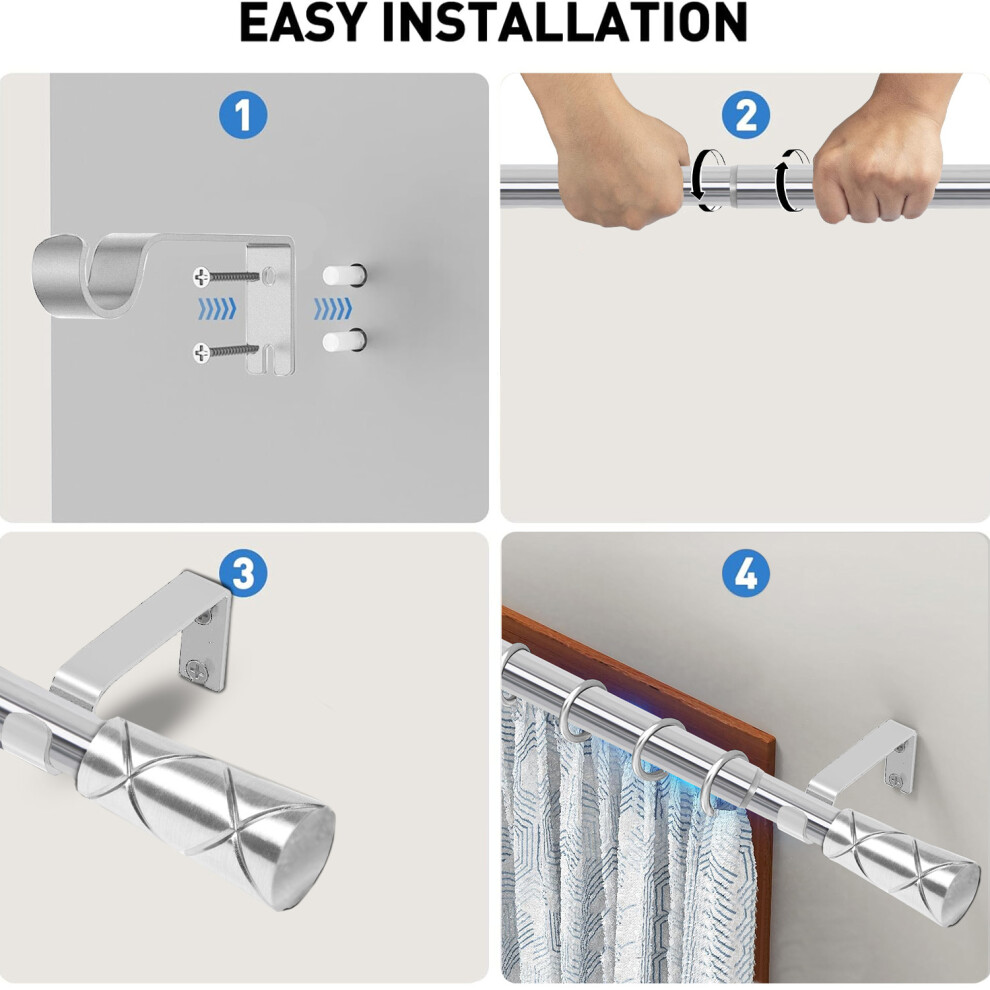 EASY INSTALLATION

1

2

3

4