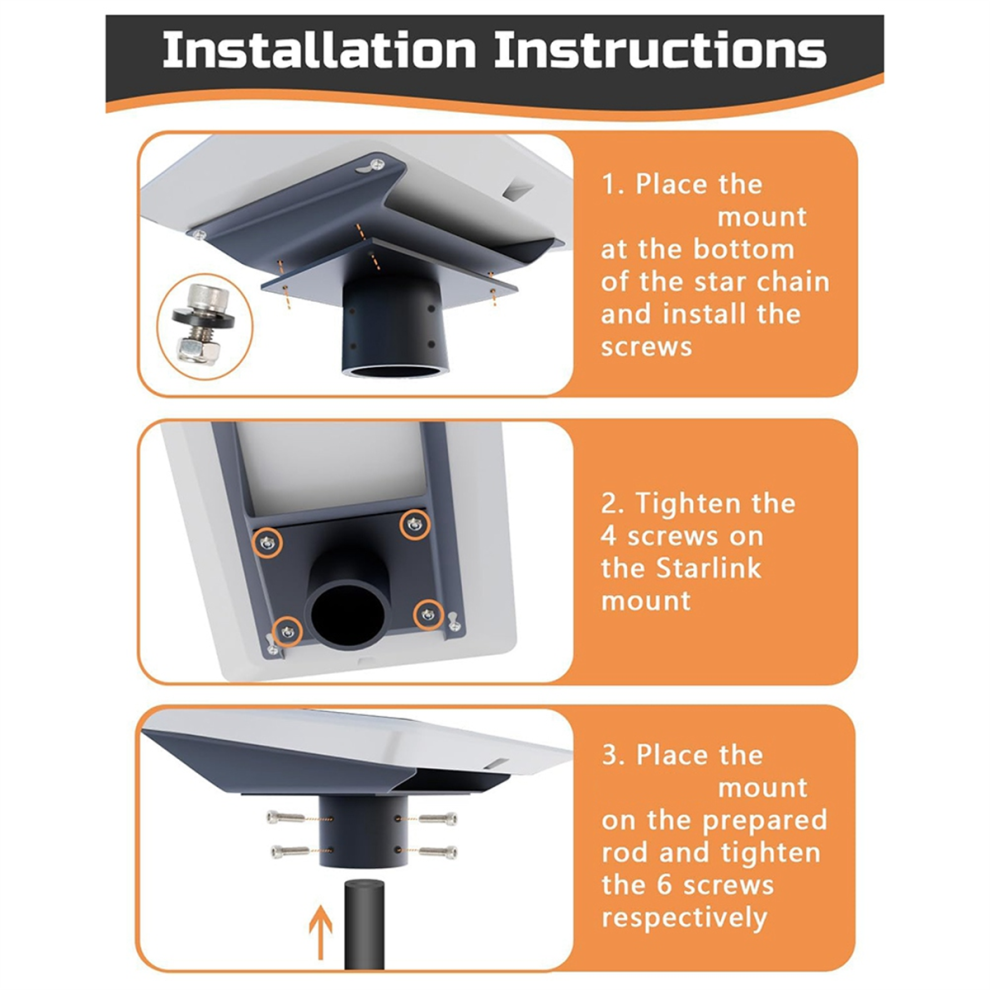 Installation Instructions

1. Place the mount at the bottom of the star chain and install the screws

2. Tighten the 4 screws on the Starlink mount

3. Place the mount on the prepared rod and tighten the 6 screws respectively