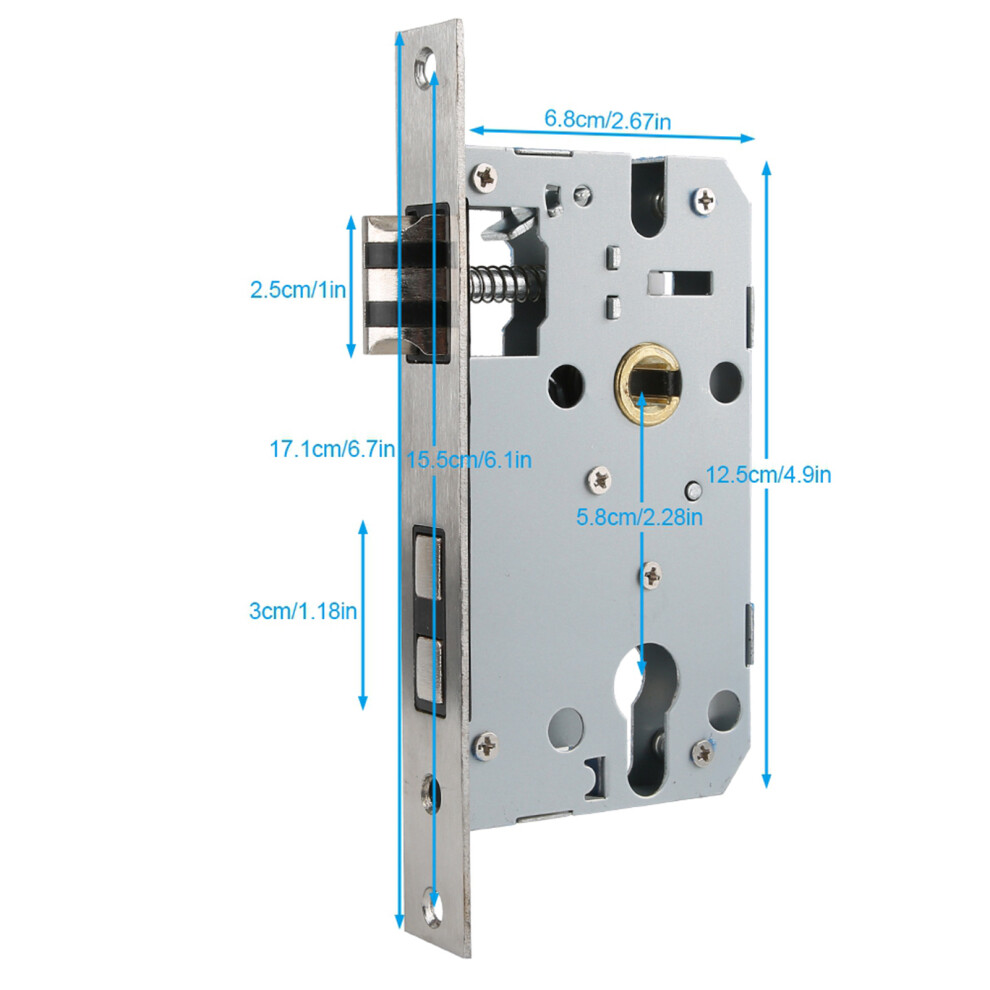 6.8cm/2.67in

2.5cm/1in

17.1cm/6.7in

15.5cm/6.1in

12.5cm/4.9in

5.8cm/2.28in

3cm/1.18in