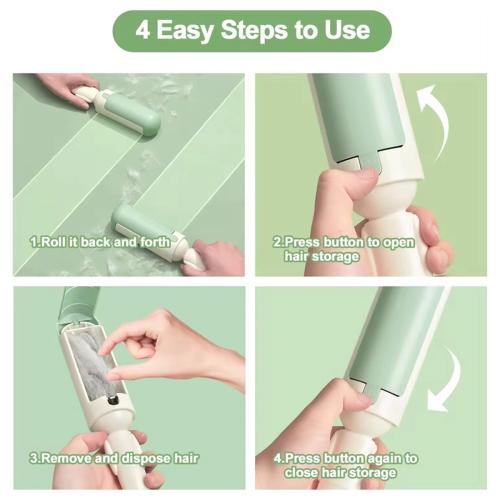 4 Easy Steps to Use

1.Roll it back and forth

2.Press button to open hair storage

3.Remove and dispose hair

4.Press button again to close hair storage