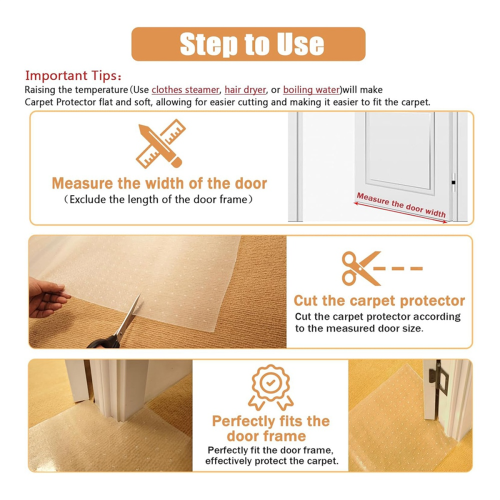 Step to Use

Important Tips：
Raising the temperature(Use clothes steamer, hair dryer, or boiling water)will make Carpet Protector flat and soft, allowing for easier cutting and making it easier to fit the carpet.

Measure the width of the door
（Exclude the length of the door frame）

Measure the door width

Cut the carpet protector
Cut the carpet protector according to the measured door size.

Perfectly fits the door frame
Perfectly fit the door frame, effectively protect the carpet.