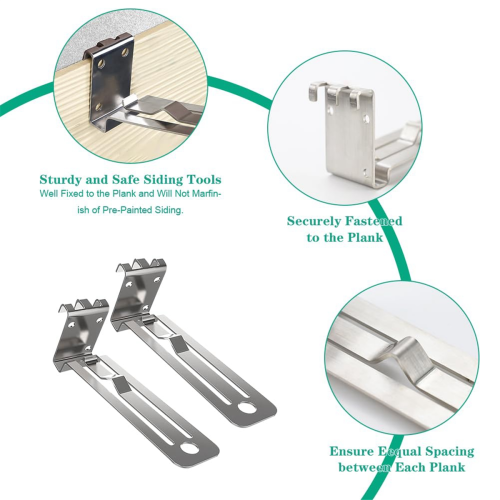 Sturdy and Safe Siding Tools
Well Fixed to the Plank and Will Not Marfinish of Pre-Painted Siding.

Securely Fastened to the Plank

Ensure Eequal Spacing between Each Plank