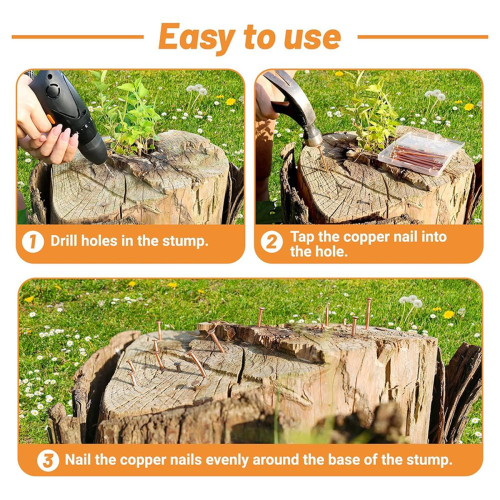 Easy to use

1 Drill holes in the stump.

2 Tap the copper nail into the hole.

3 Nail the copper nails evenly around the base of the stump.