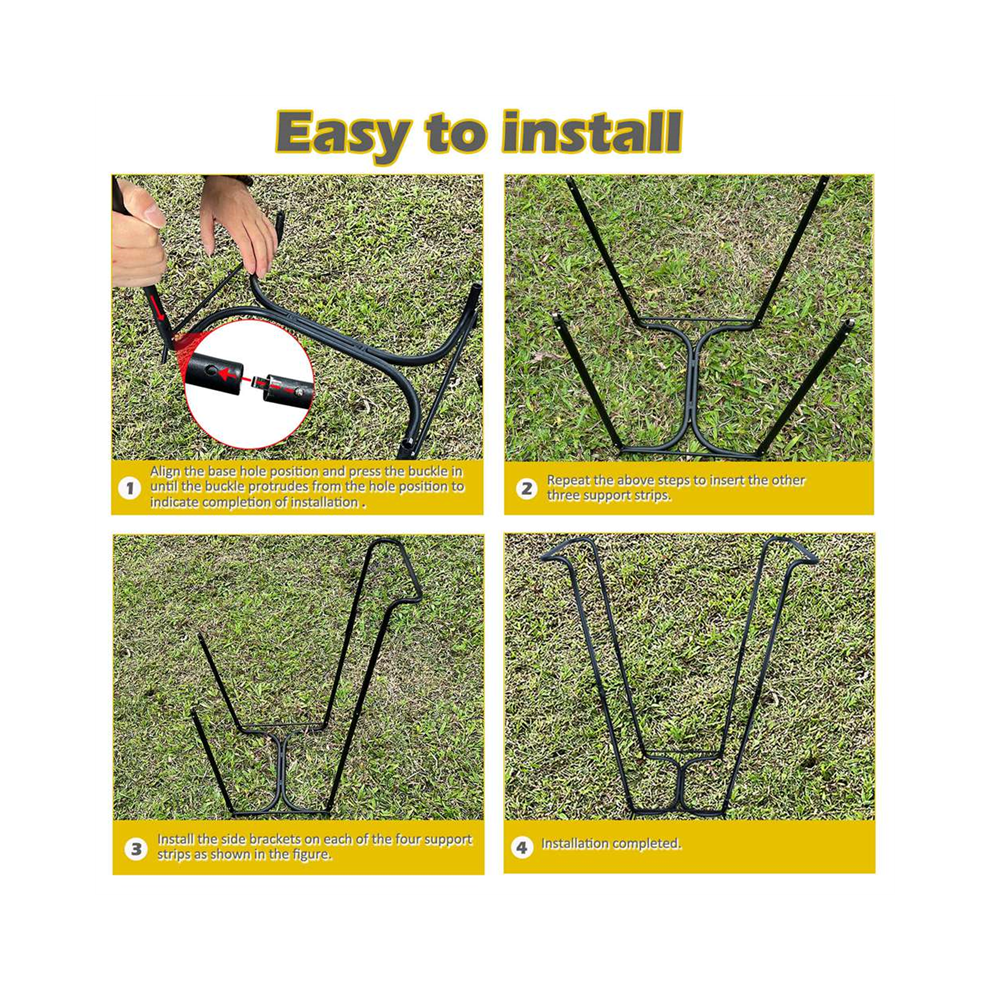 Easy to install

1 Align the base hole position and press the buckle in until the buckle protrudes from the hole position to indicate completion of installation .

2 Repeat the above steps to insert the other three support strips.

3 Install the side brackets on each of the four support strips as shown in the figure.

4 Installation completed.