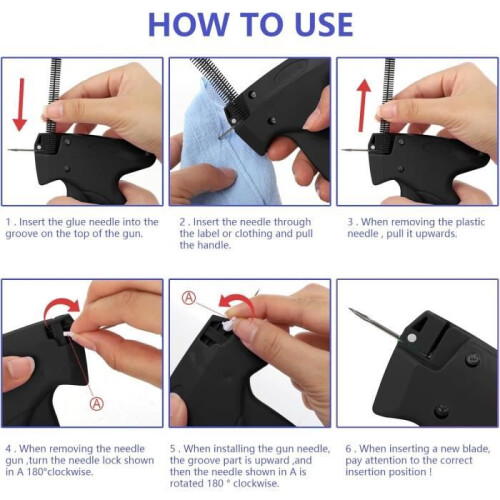 HOW TO USE

1 . Insert the glue needle into the groove on the top of the gun.

2 . Insert the needle through the label or clothing and pull the handle.

3 . When removing the plastic needle , pull it upwards.

A

A

4 . When removing the needle gun ,turn the needle lock shown in A 180°clockwise.

5 . When installing the gun needle, the groove part is upward ,and then the needle shown in A is rotated 180 ° clockwise.

6 . When inserting a new blade, pay attention to the correct insertion position !