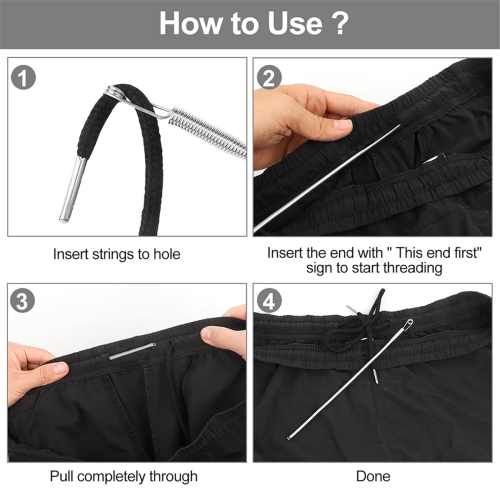 How to Use ?

1

Insert strings to hole

2

Insert the end with " This end first" sign to start threading

3

Pull completely through

4

Done