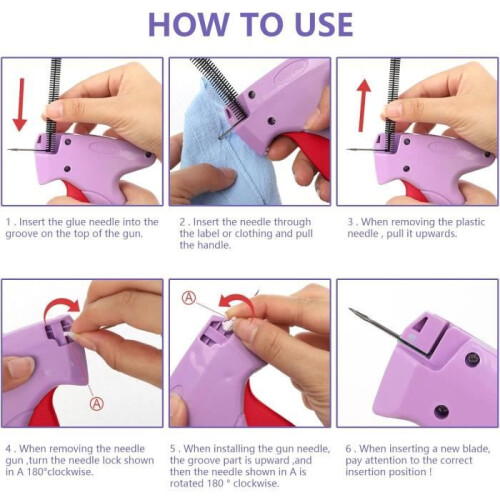 HOW TO USE

1 . Insert the glue needle into the groove on the top of the gun.

2 . Insert the needle through the label or clothing and pull the handle.

3 . When removing the plastic needle , pull it upwards.

A

A

4 . When removing the needle gun ,turn the needle lock shown in A 180°clockwise.

5 . When installing the gun needle, the groove part is upward ,and then the needle shown in A is rotated 180 ° clockwise.

6 . When inserting a new blade, pay attention to the correct insertion position !