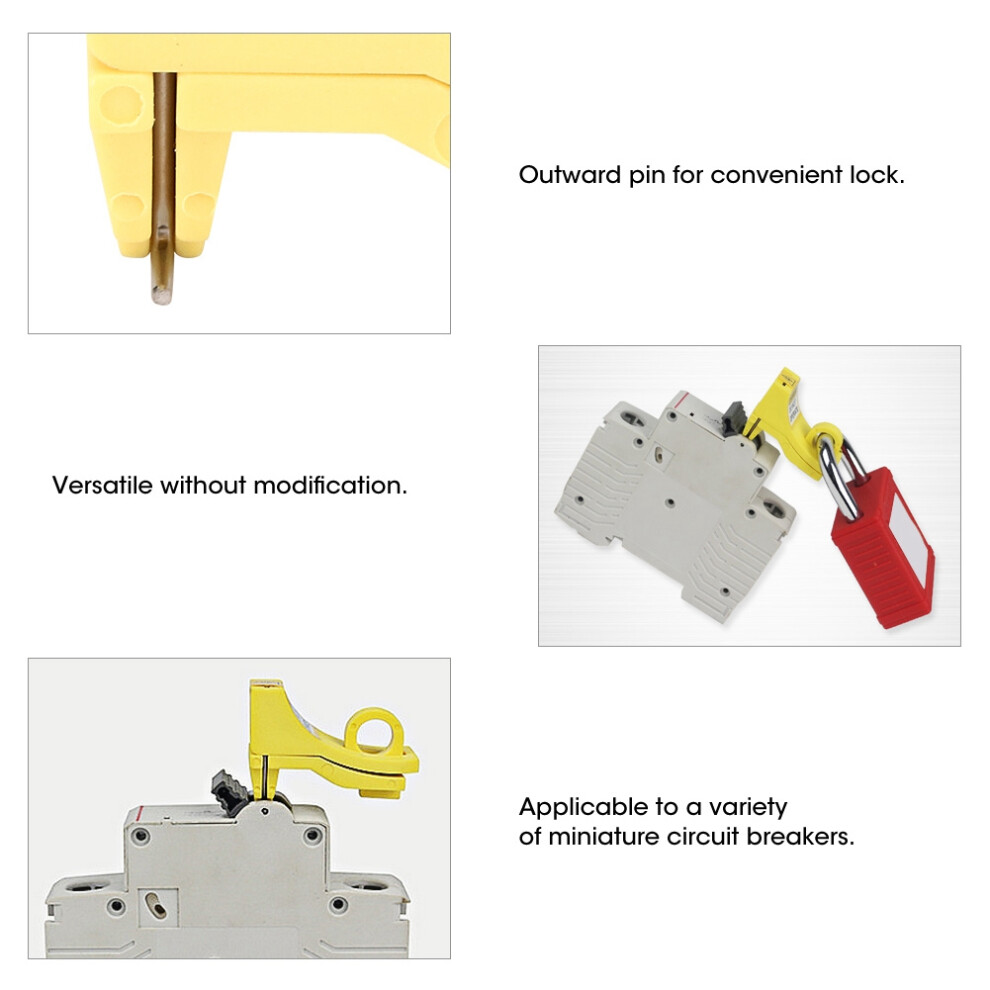 Outward pin for convenient lock.

Versatile without modification.

Applicable to a variety of miniature circuit breakers.