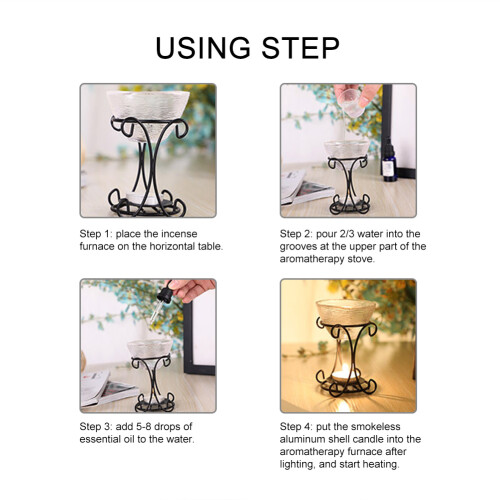 USING STEP

Step 1: place the incense furnace on the horizontal table.

Step 2: pour 2/3 water into the grooves at the upper part of the aromatherapy stove.

Step 3: add 5-8 drops of essential oil to the water.

Step 4: put the smokeless aluminum shell candle into the aromatherapy furnace after lighting, and start heating.