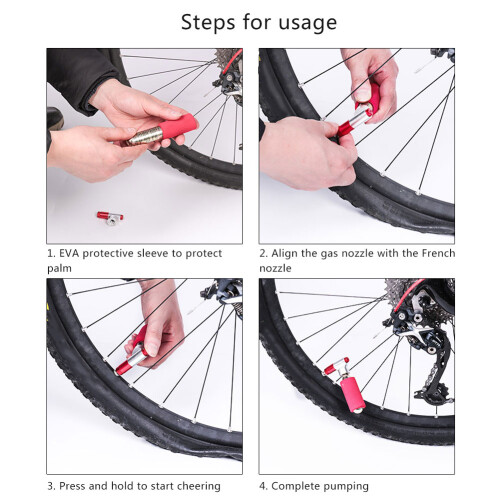 Steps for usage

1. EVA protective sleeve to protect palm

2. Align the gas nozzle with the French nozzle

3. Press and hold to start cheering

4. Complete pumping