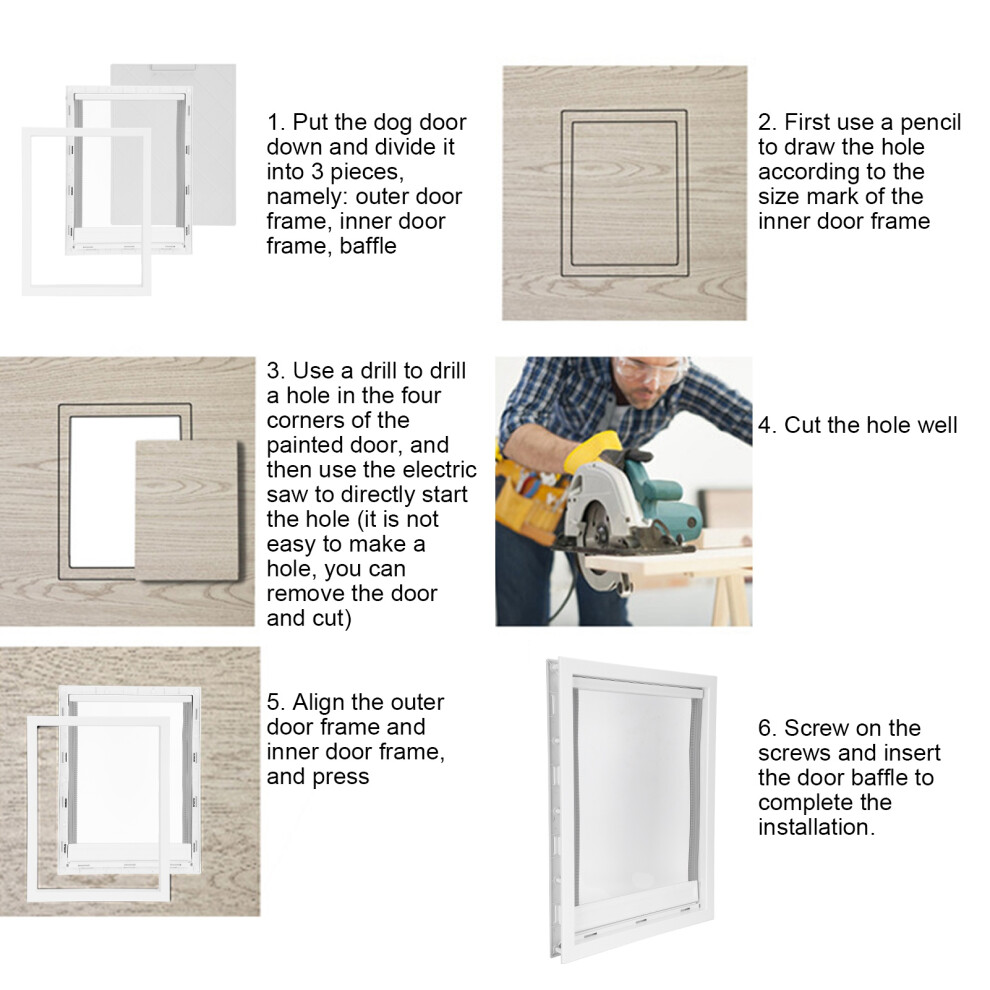 1. Put the dog door down and divide it into 3 pieces, namely: outer door frame, inner door frame, baffle

2. First use a pencil to draw the hole according to the size mark of the inner door frame

3. Use a drill to drill a hole in the four corners of the painted door, and then use the electric saw to directly start the hole (it is not easy to make a hole, you can remove the door and cut)

4. Cut the hole well

5. Align the outer door frame and inner door frame, and press

6. Screw on the screws and insert the door baffle to complete the installation.