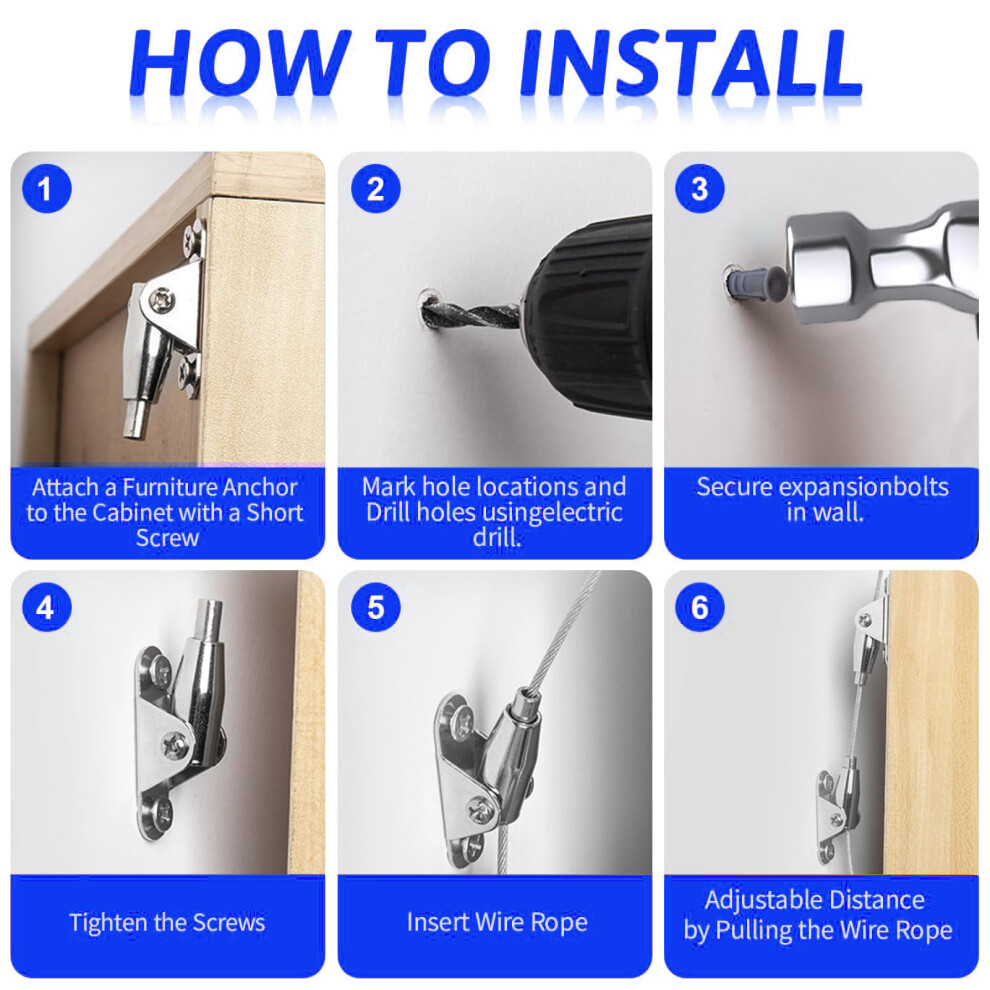 HOW TO INSTALL

1

Attach a Furniture Anchor to the Cabinet with a Short Screw

2

Mark hole locations and Drill holes usingelectric drill.

3

Secure expansionbolts in wall.

4

Tighten the Screws

5

Insert Wire Rope

6

Adjustable Distance by Pulling the Wire Rope