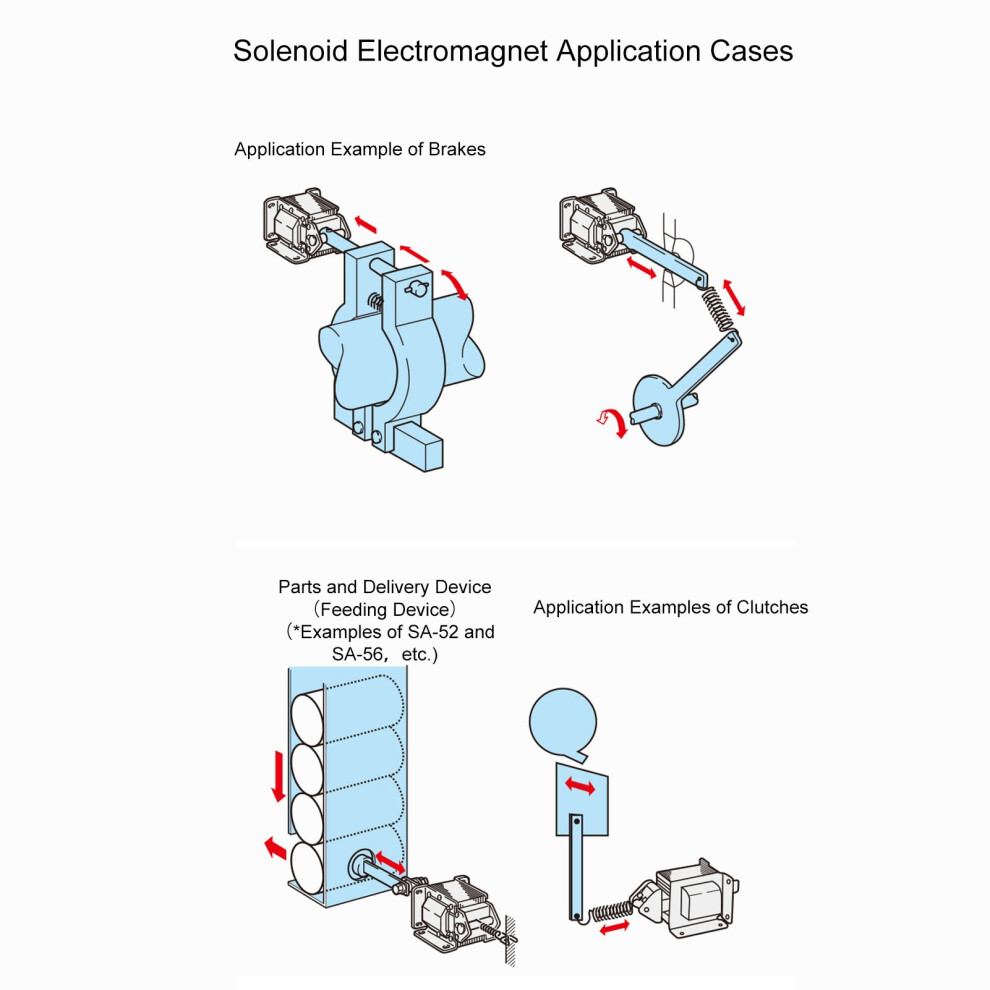 Solenoid Electromagnet Application Cases

Application Example of Brakes

Parts and Delivery Device
（Feeding Device）
（*Examples of SA-52 and SA-56，etc.）

Application Examples of Clutches