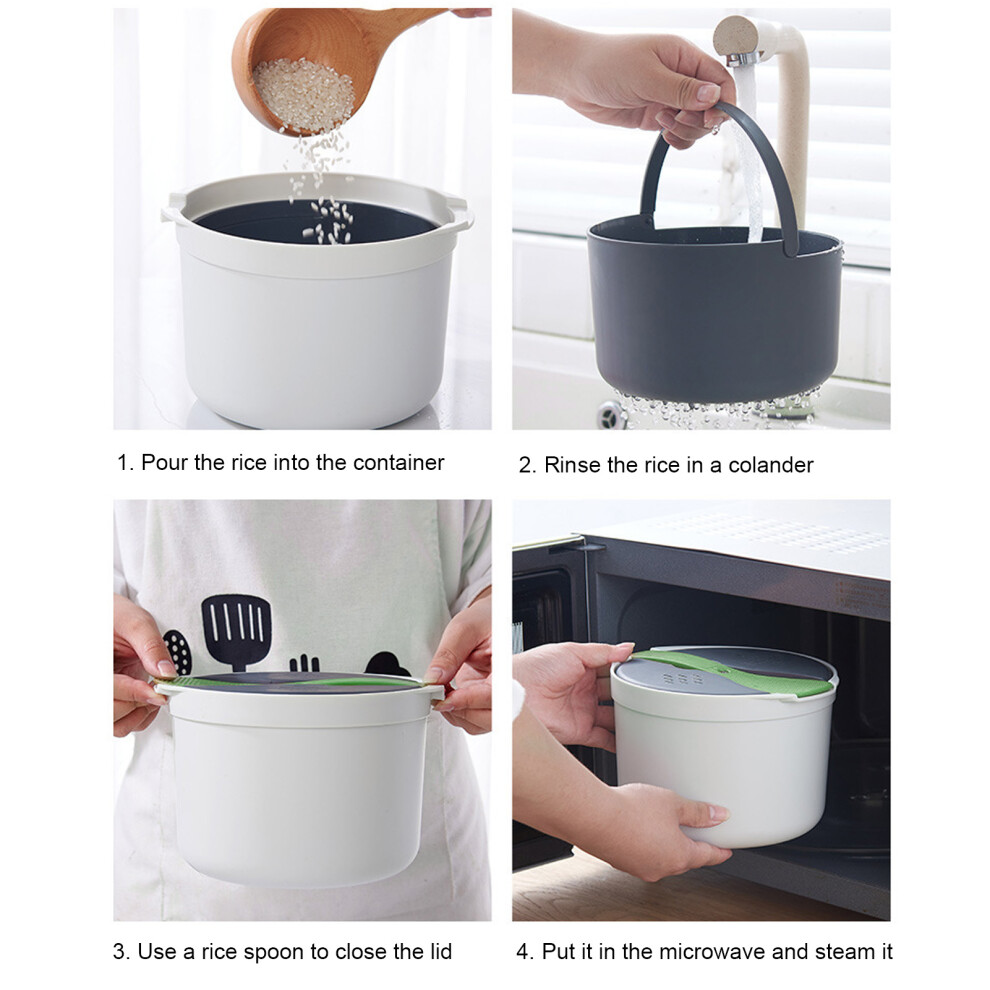 1. Pour the rice into the container

2. Rinse the rice in a colander

3. Use a rice spoon to close the lid

4. Put it in the microwave and steam it